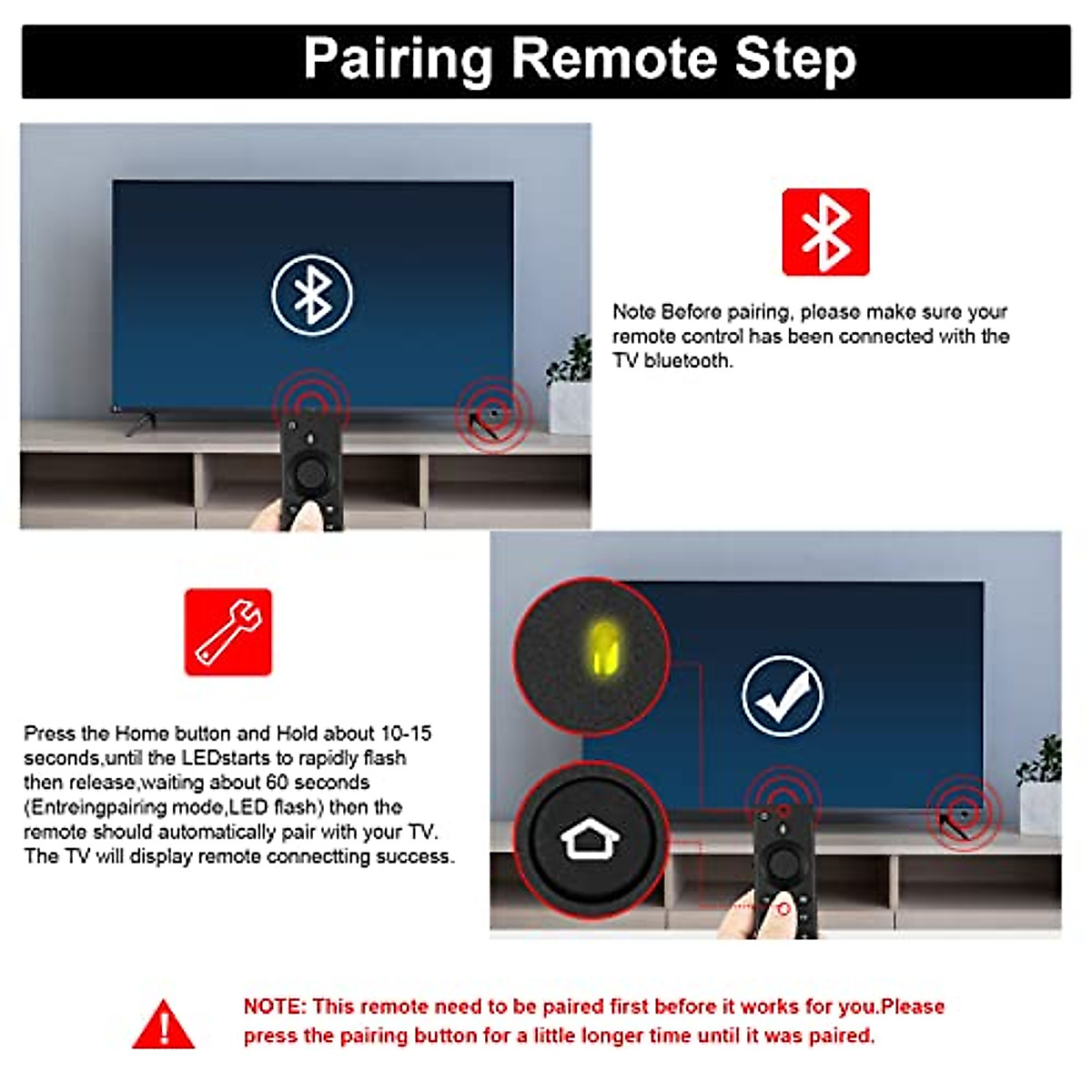 Pairing Remote Step

Note Before pairing, please make sure your remote control has been connected with the TV bluetooth.

Press the Home button and Hold about 10-15 seconds,until the LEDstarts to rapidly flash then release,waiting about 60 seconds (Entreingpairing mode,LED flash) then the remote should automatically pair with your TV. The TV will display remote connectting success.

NOTE: This remote need to be paired first before it works for you.Please press the pairing button for a little longer time until it was paired.