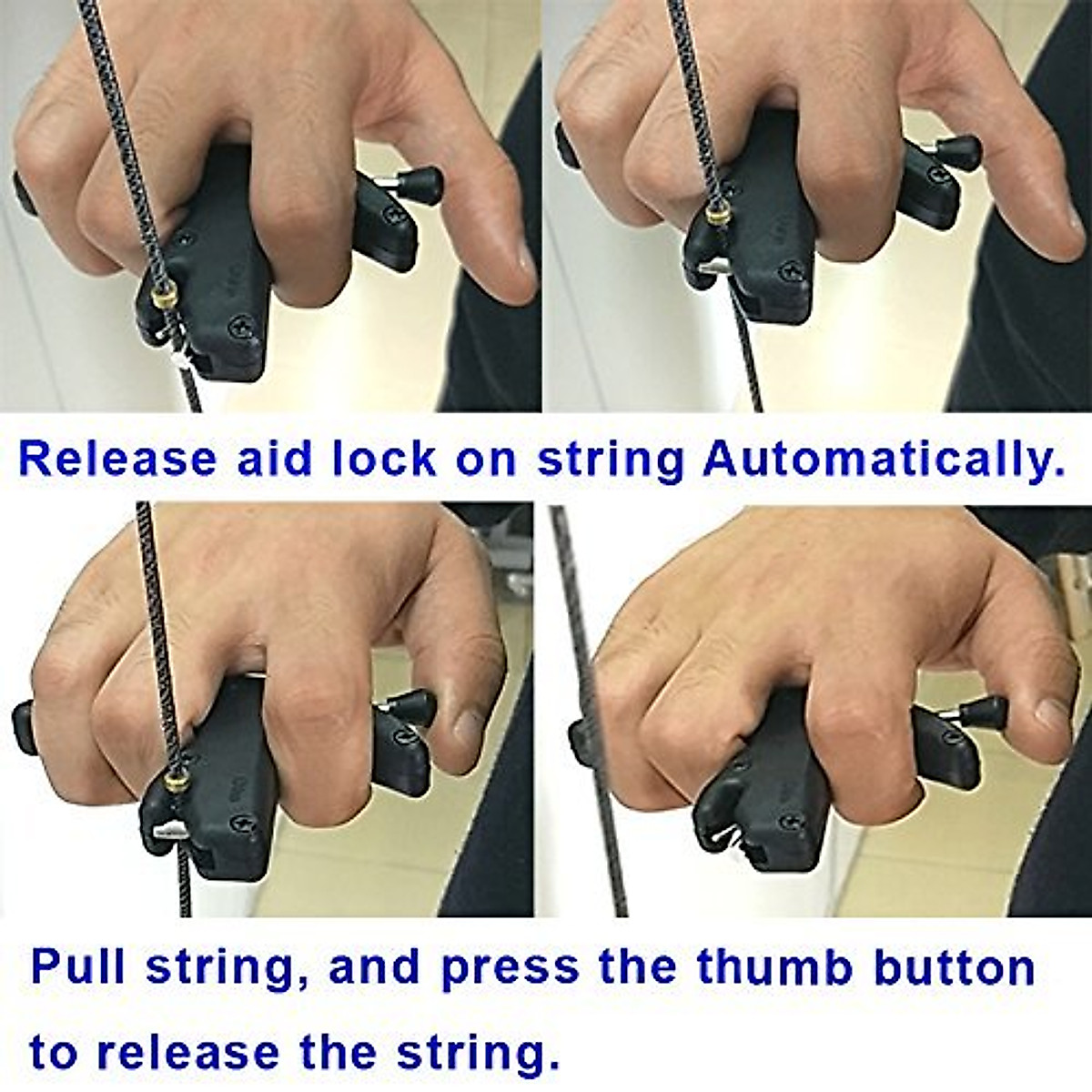 Release aid lock on string Automatically.

Pull string, and press the thumb button to release the string.