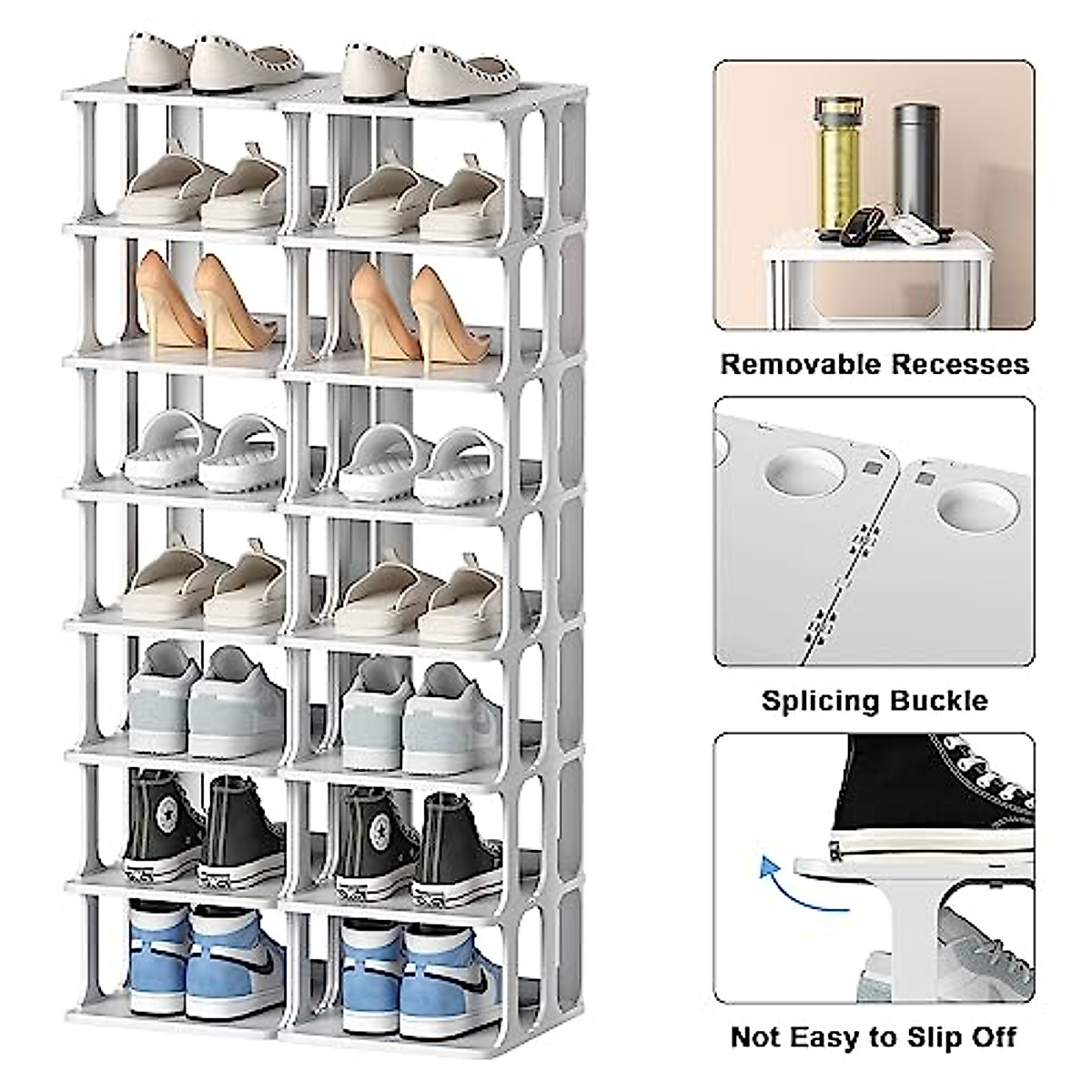 Removable Recesses

Splicing Buckle

Not Easy to Slip Off