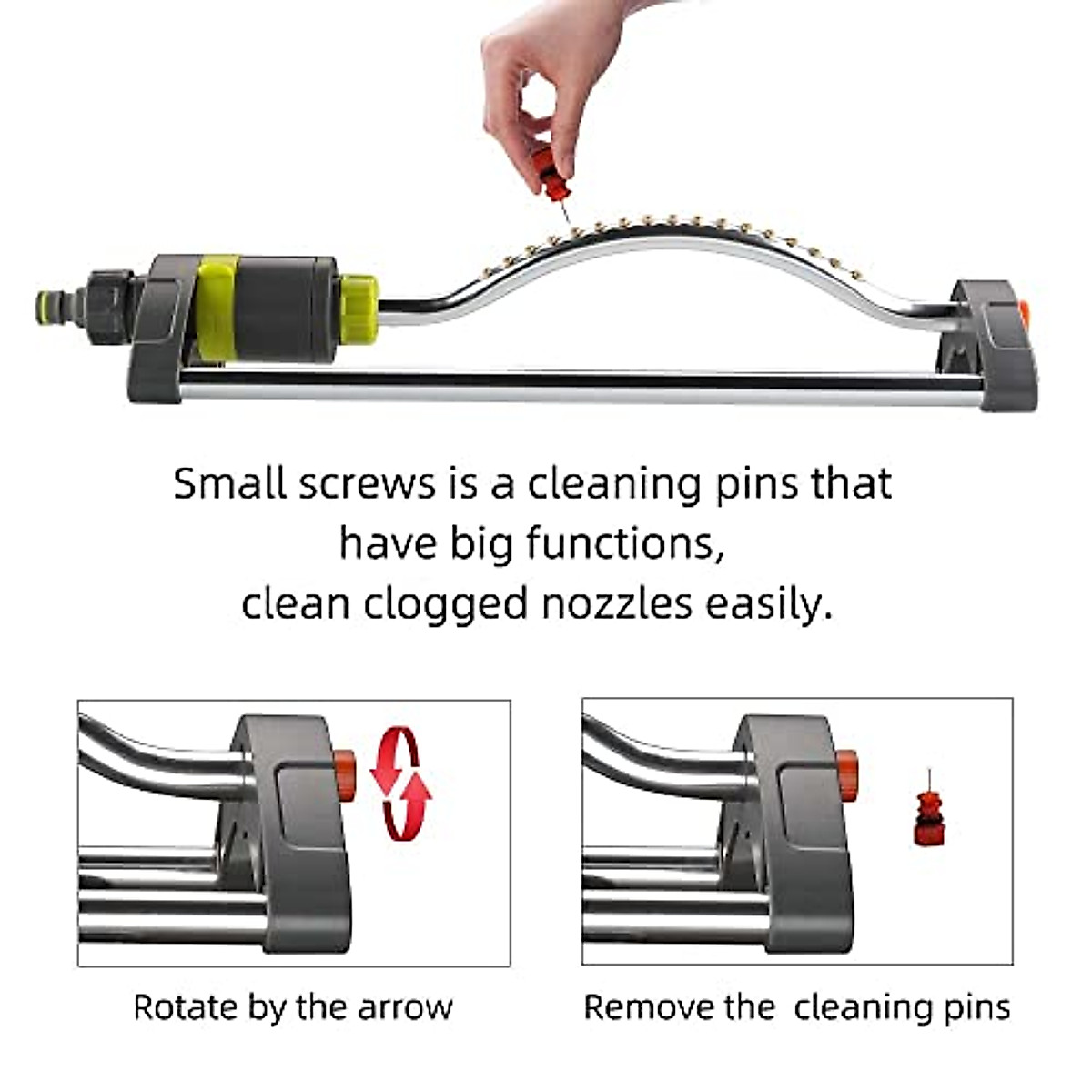 Small screws is a cleaning pins that have big functions, clean clogged nozzles easily.

Rotate by the arrow

Remove the  cleaning pins