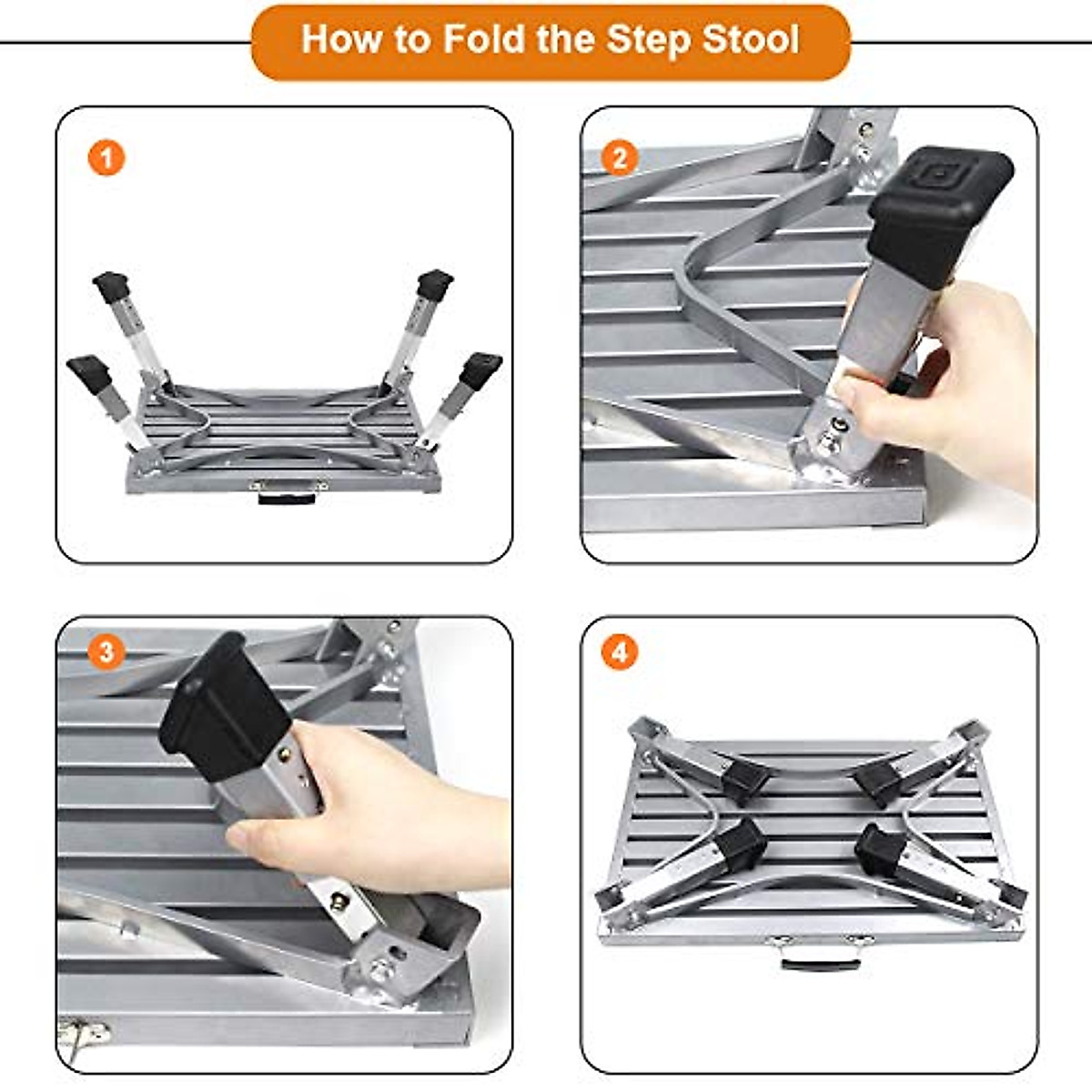 How to Fold the Step Stool

1

2

3

4