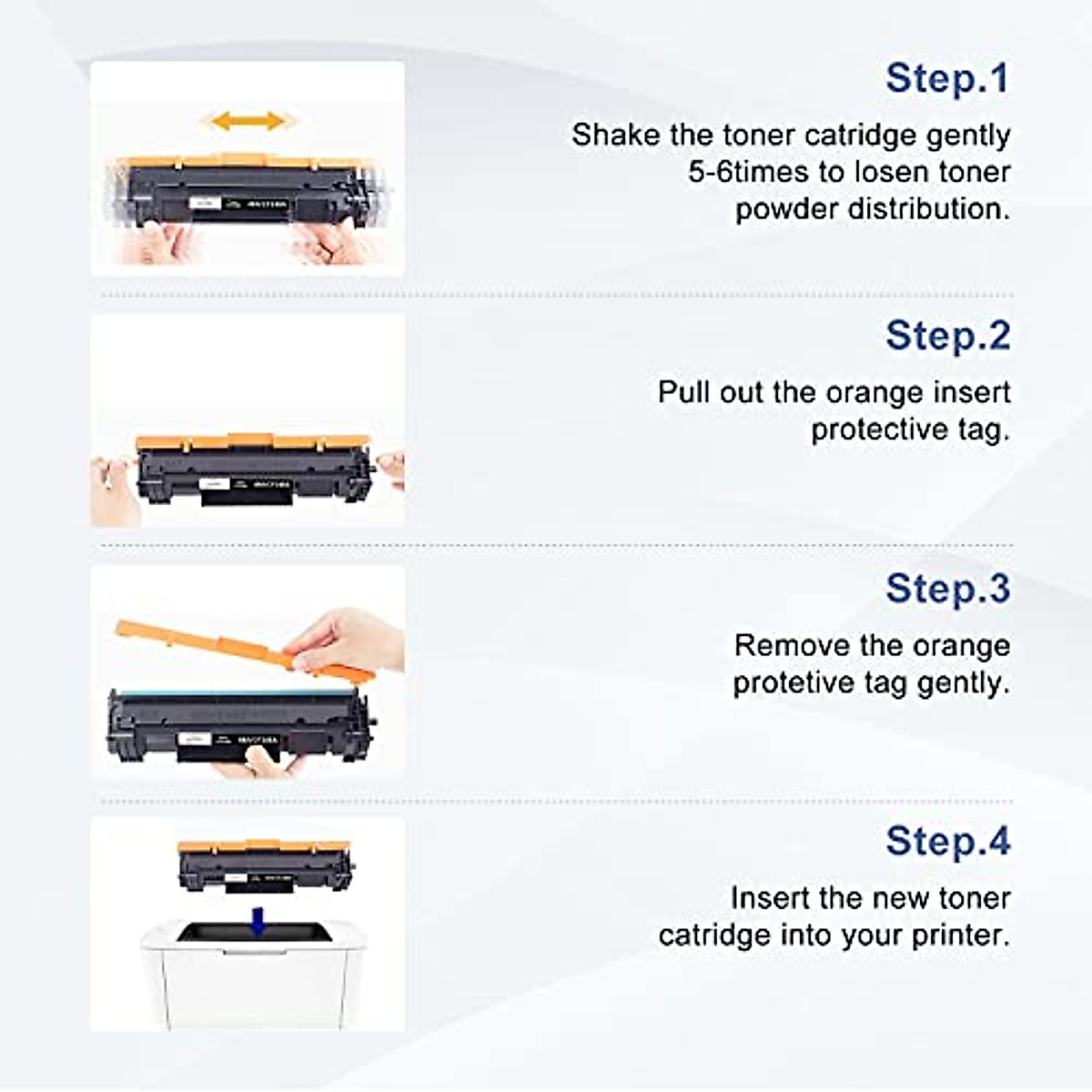 Step.1

Shake the toner catridge gently 5-6times to losen toner powder distribution.

Step.2

Pull out the orange insert protective tag.

Step.3

Remove the orange protetive tag gently.

Step.4

Insert the new toner catridge into your printer.