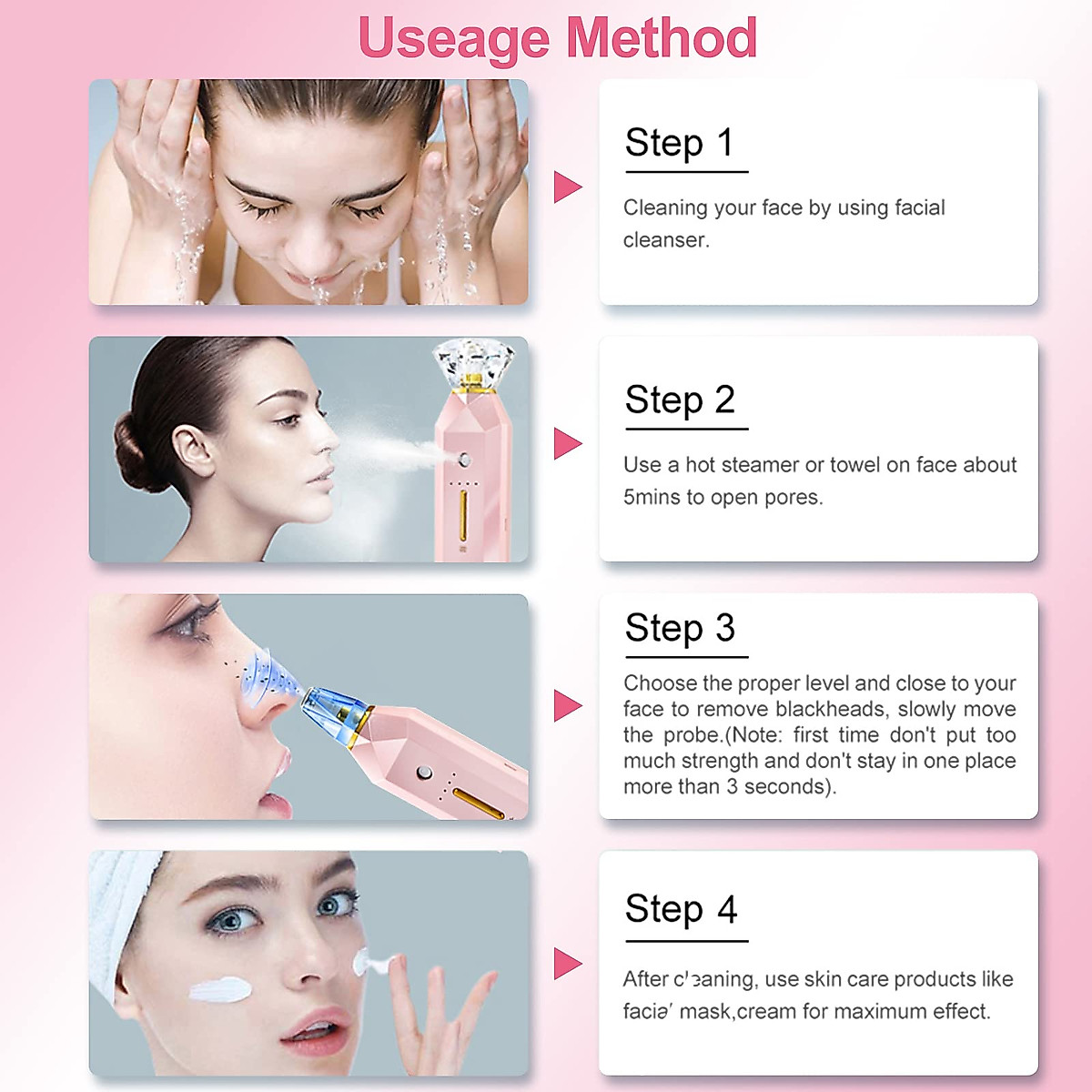 Useage Method

Step 1

Cleaning your face by using facial cleanser.

Step 2

Use a hot steamer or towel on face about 5mins to open pores.

Step 3

Choose the proper level and close to your face to remove blackheads, slowly move the probe.(Note: first time don't put too much strength and don't stay in one place more than 3 seconds).

Step 4

After cleaning, use skin care products like facial mask,cream for maximum effect.