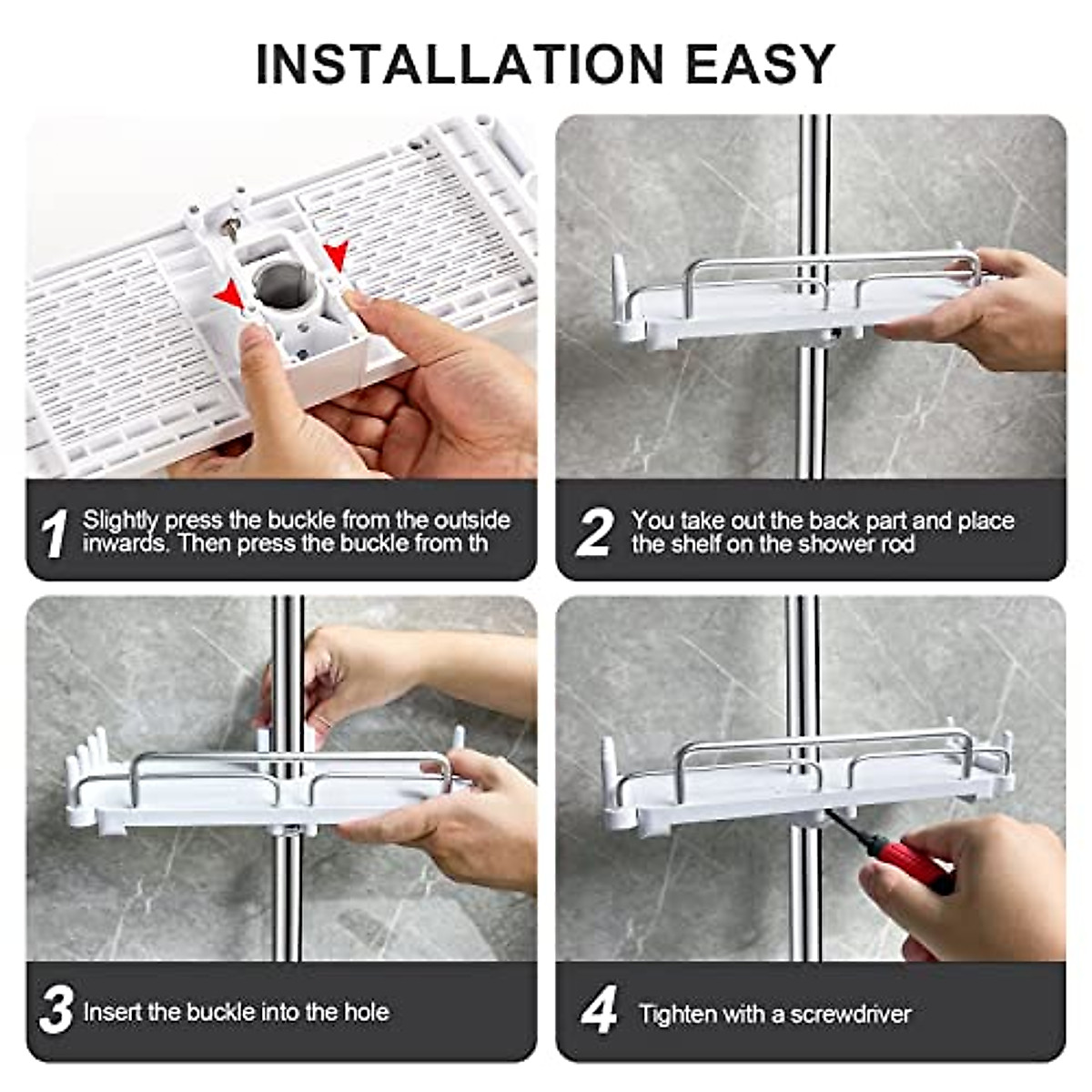 INSTALLATION EASY

1 Slightly press the buckle from the outside inwards. Then press the buckle from th

2 You take out the back part and place the shelf on the shower rod

3 Insert the buckle into the hole

4 Tighten with a screwdriver