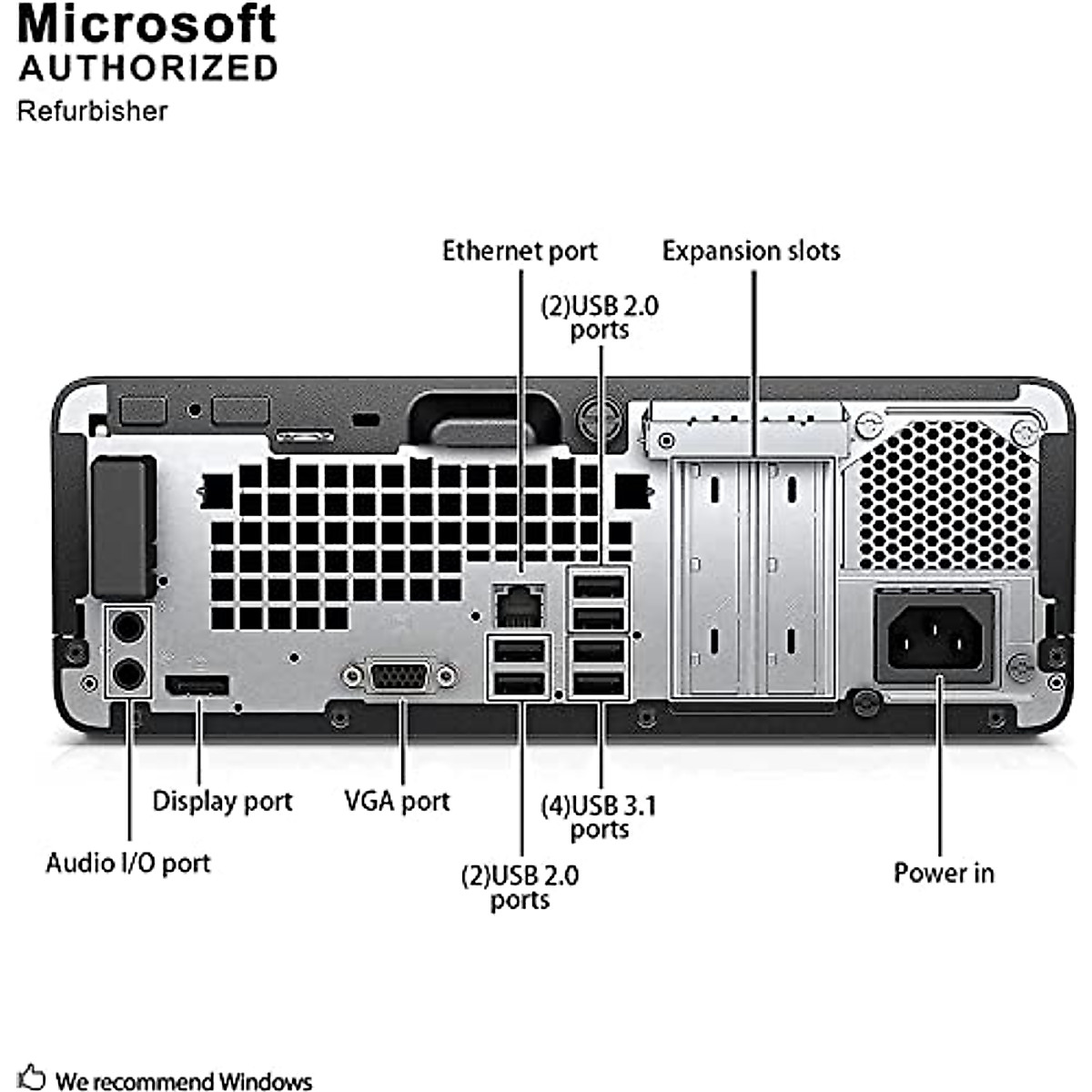 Microsoft
AUTHORIZED
Refurbisher

Ethernet port
Expansion slots
(2)USB 2.0 ports

Display port
VGA port
(4)USB 3.1 ports
Audio I/O port
(2)USB 2.0 ports
Power in

We recommend Windows