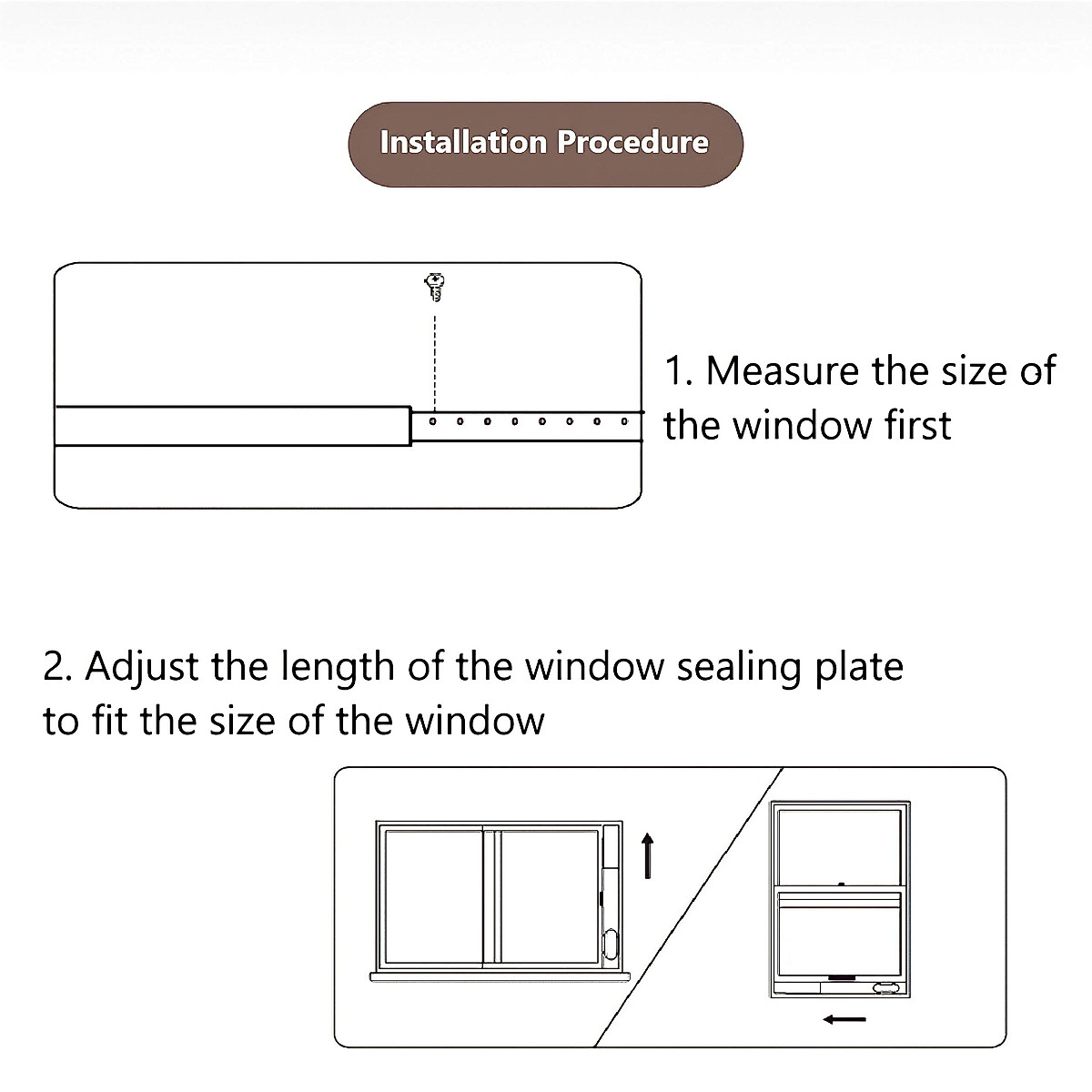 Installation Procedure

1. Measure the size of the window first

2. Adjust the length of the window sealing plate to fit the size of the window