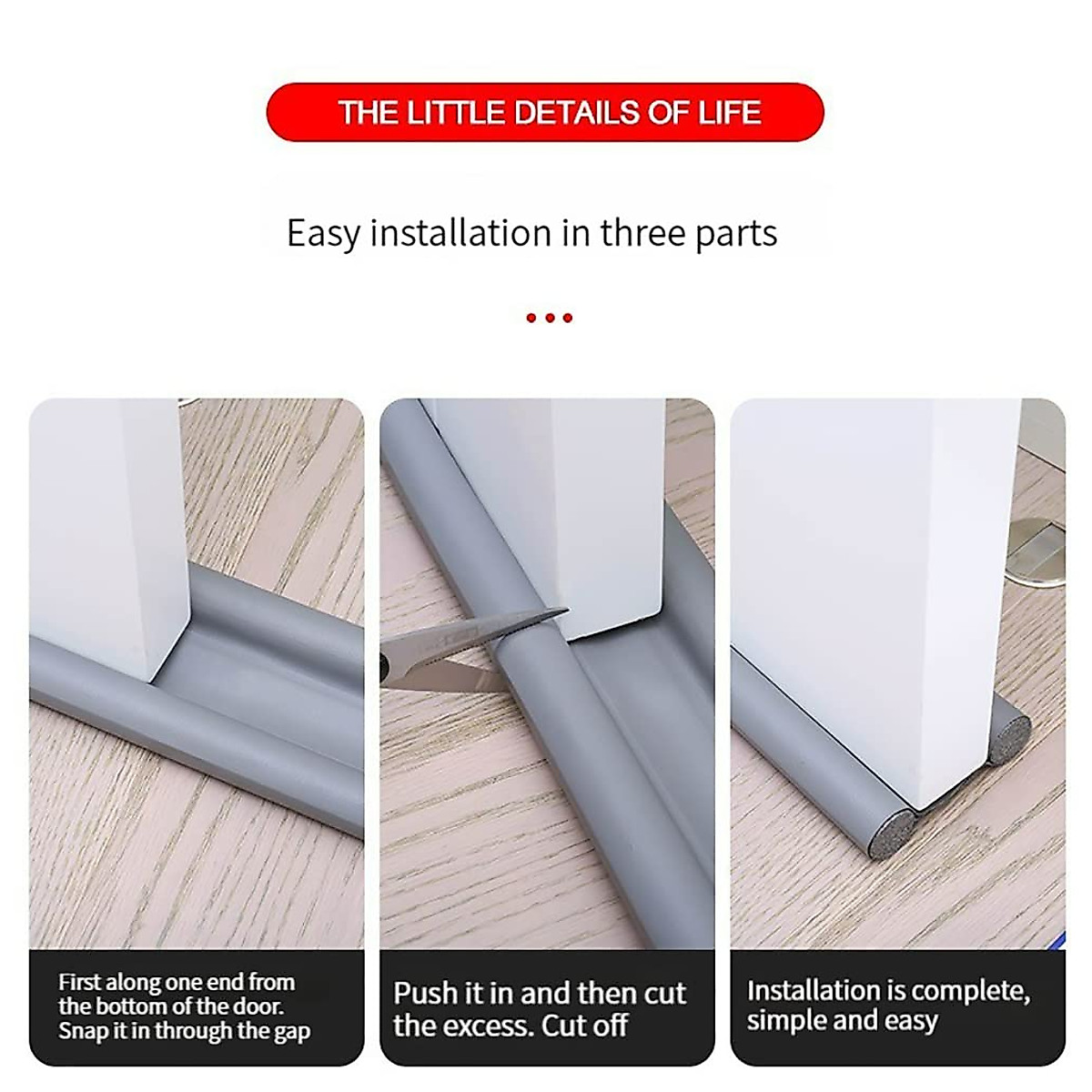 THE LITTLE DETAILS OF LIFE

Easy installation in three parts

First along one end from the bottom of the door. Snap it in through the gap

Push it in and then cut the excess. Cut off

Installation is complete, simple and easy