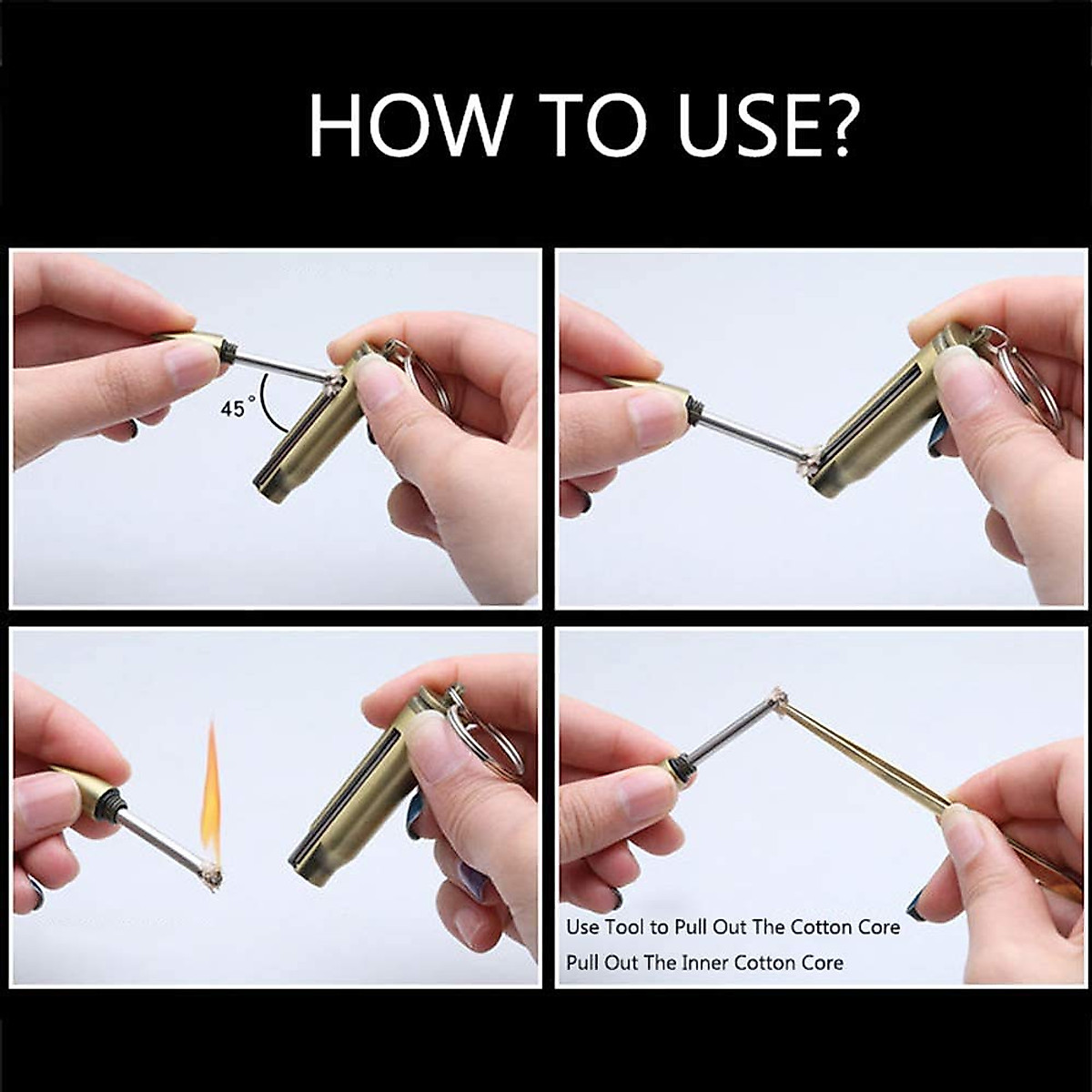 HOW TO USE?

45°

Use Tool to Pull Out The Cotton Core
Pull Out The Inner Cotton Core