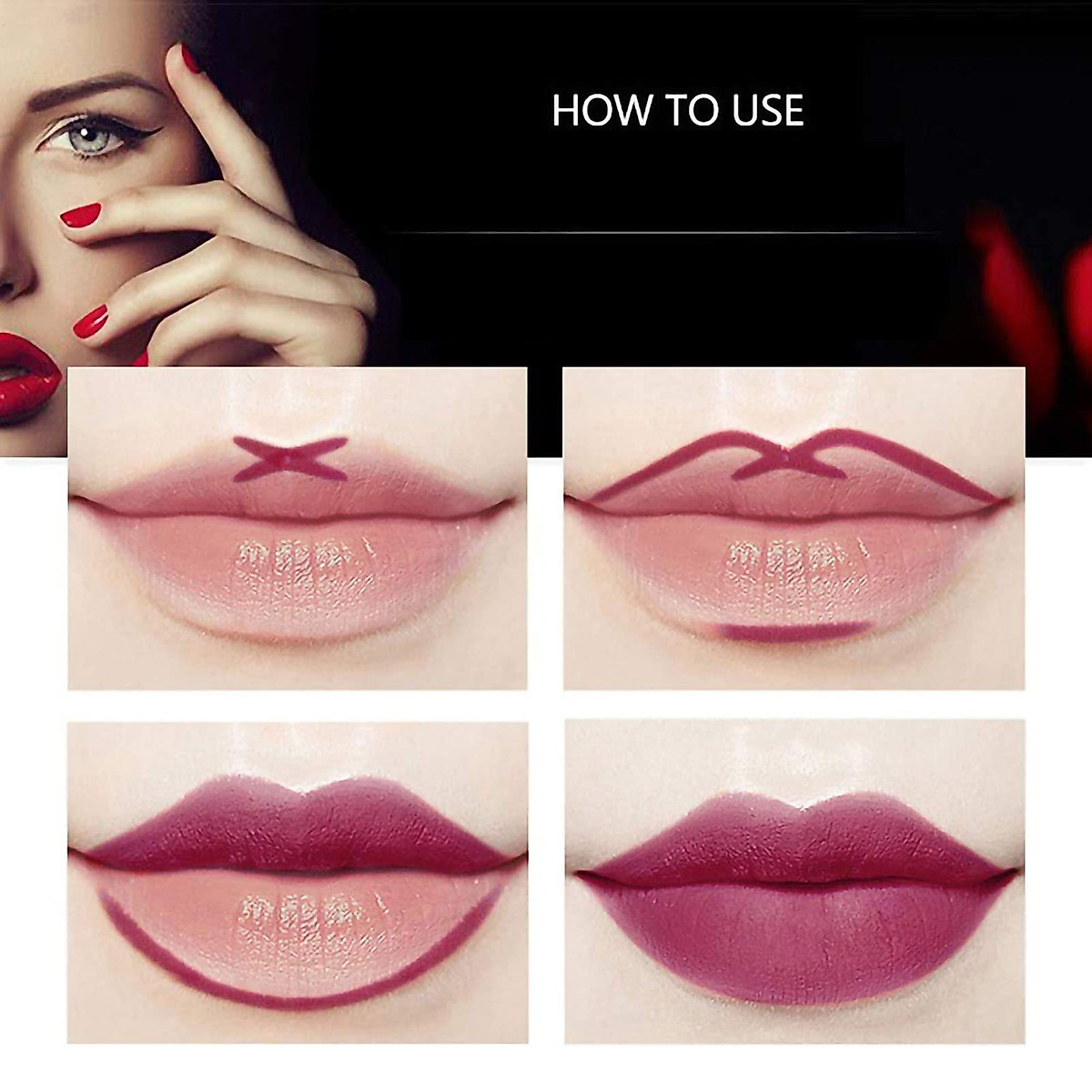 HOW TO USE