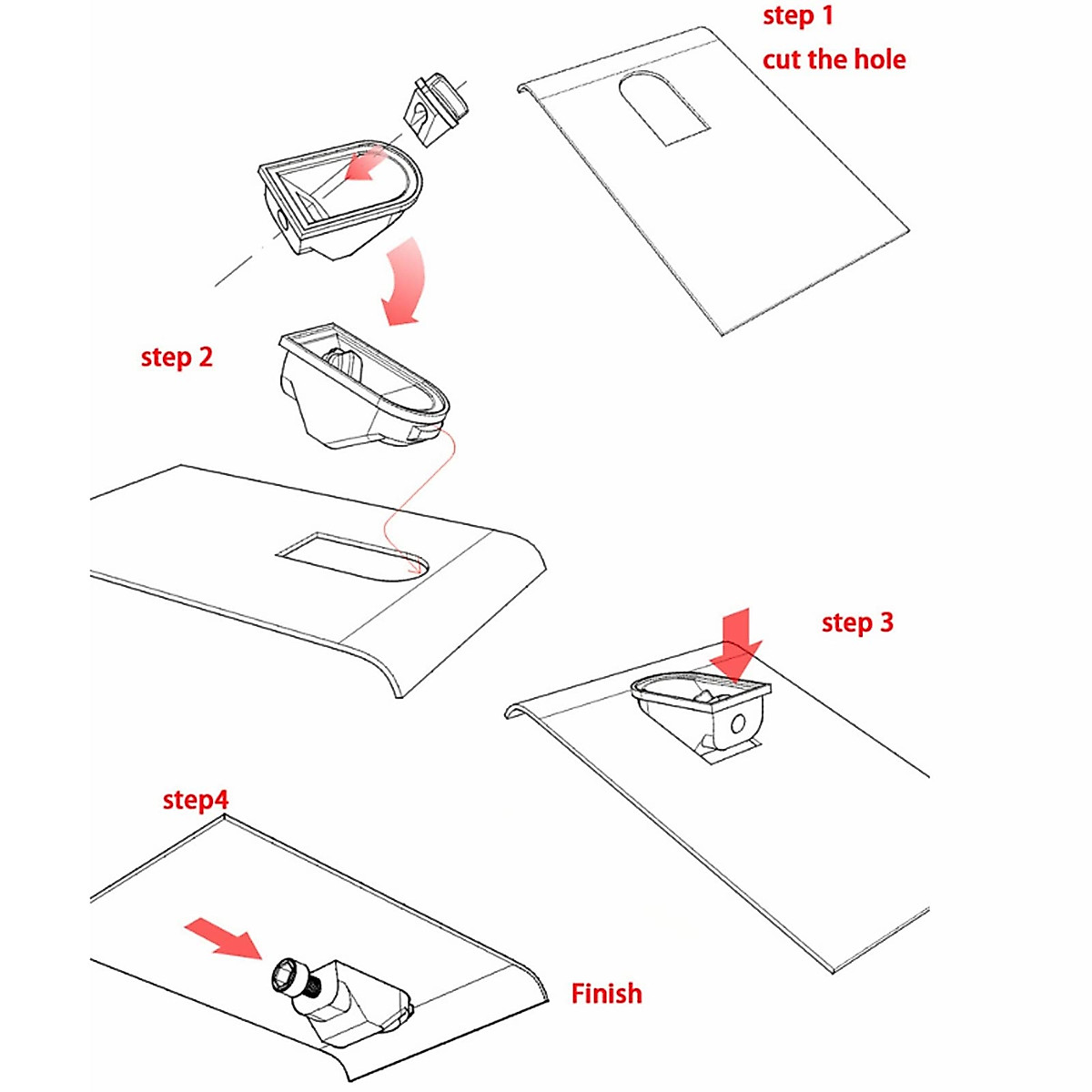 step 1
cut the hole

step 2

step 3

step4

Finish