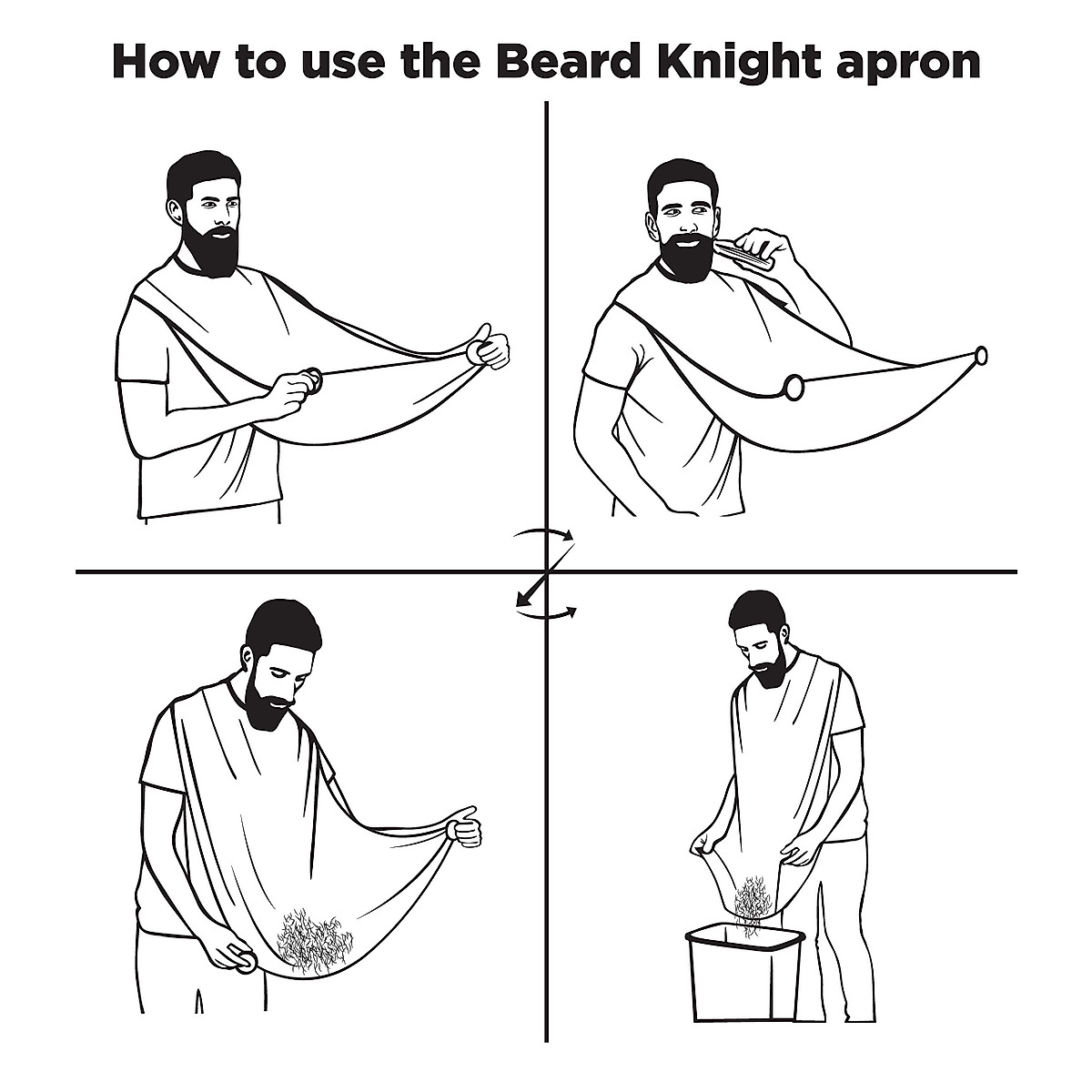 How to use the Beard Knight apron