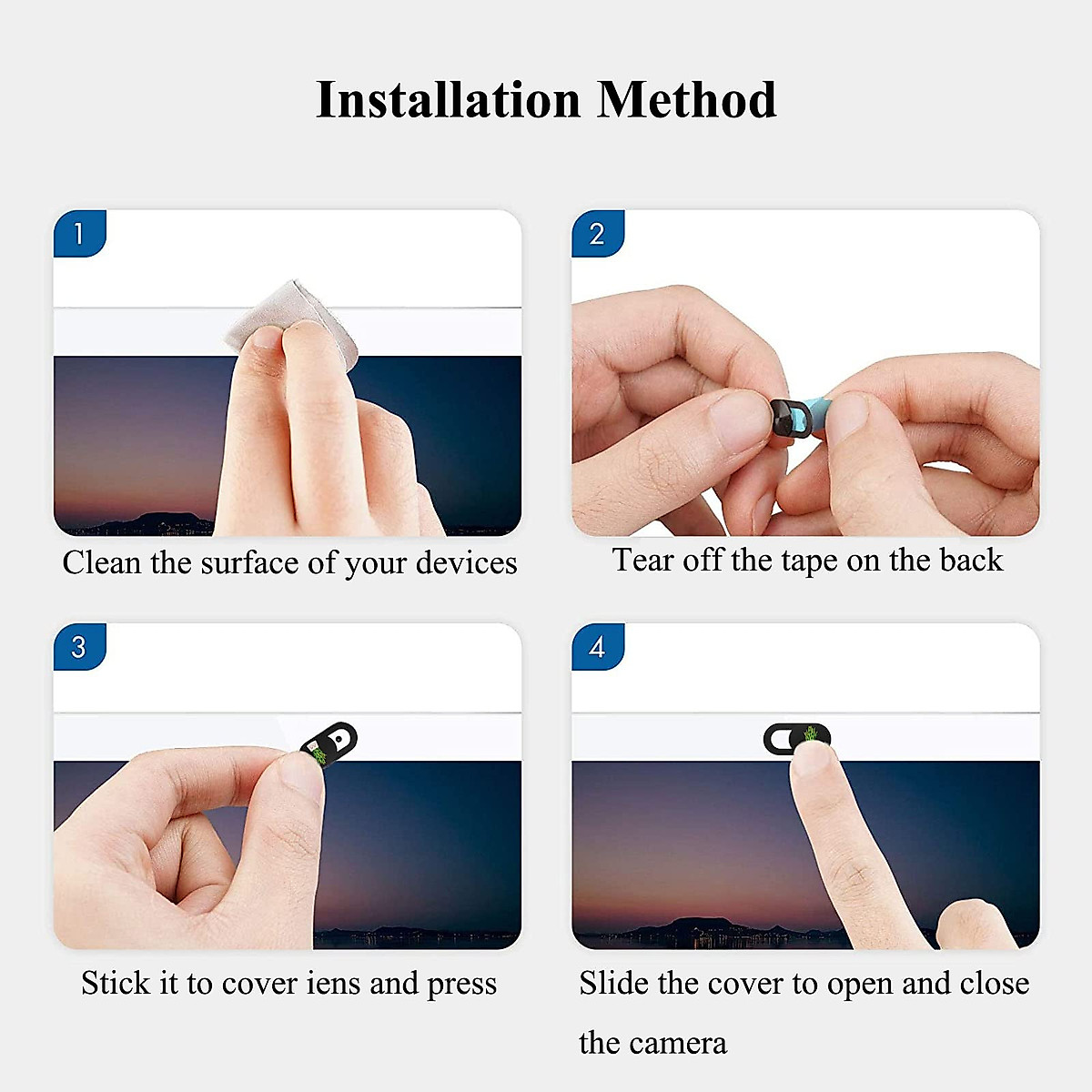 Installation Method

1

Clean the surface of your devices

2

Tear off the tape on the back

3

Stick it to cover iens and press

4

Slide the cover to open and close the camera