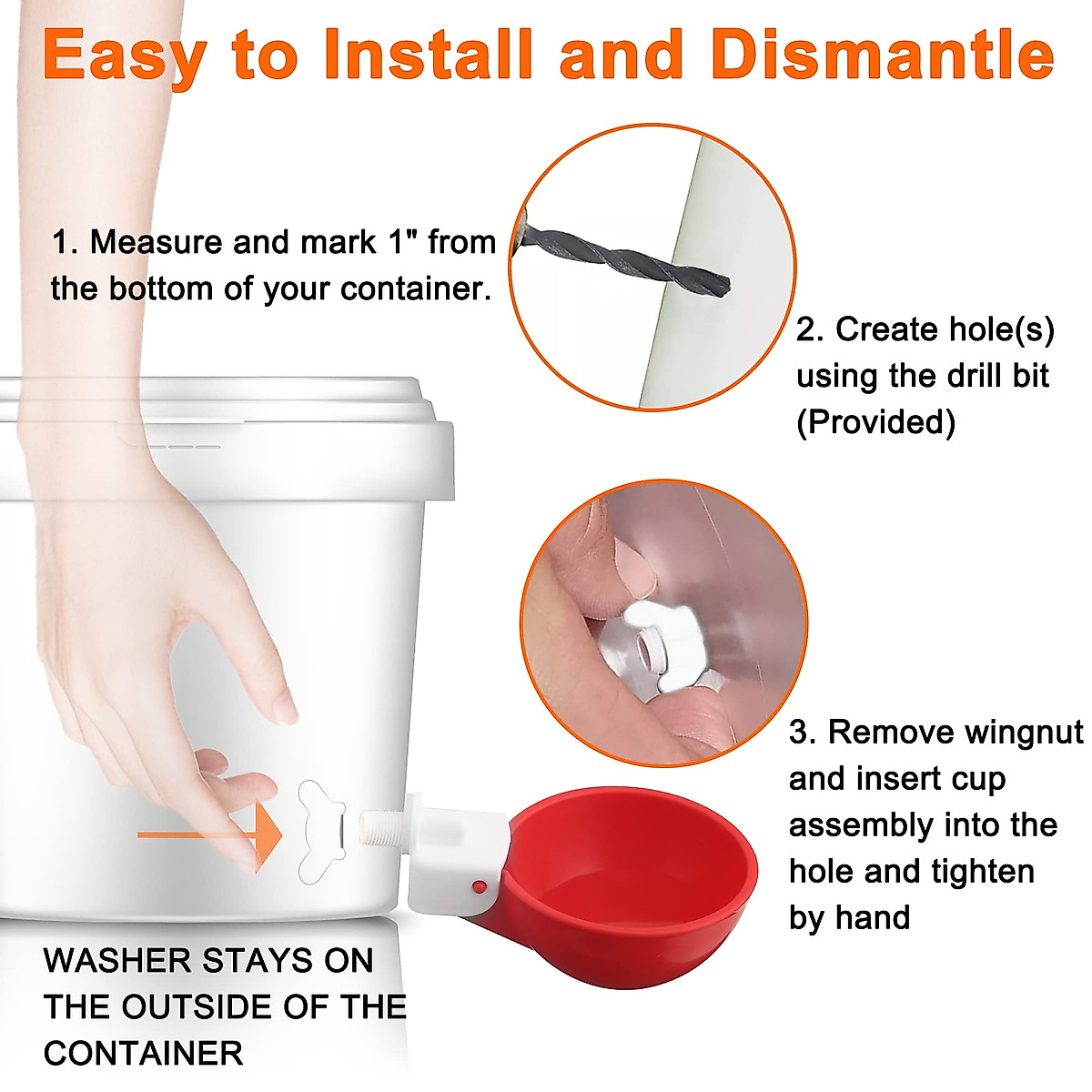 Easy to Install and Dismantle

1. Measure and mark 1" from the bottom of your container.

2. Create hole(s) using the drill bit (Provided)

3. Remove wingnut and insert cup assembly into the hole and tighten by hand

WASHER STAYS ON THE OUTSIDE OF THE CONTAINER