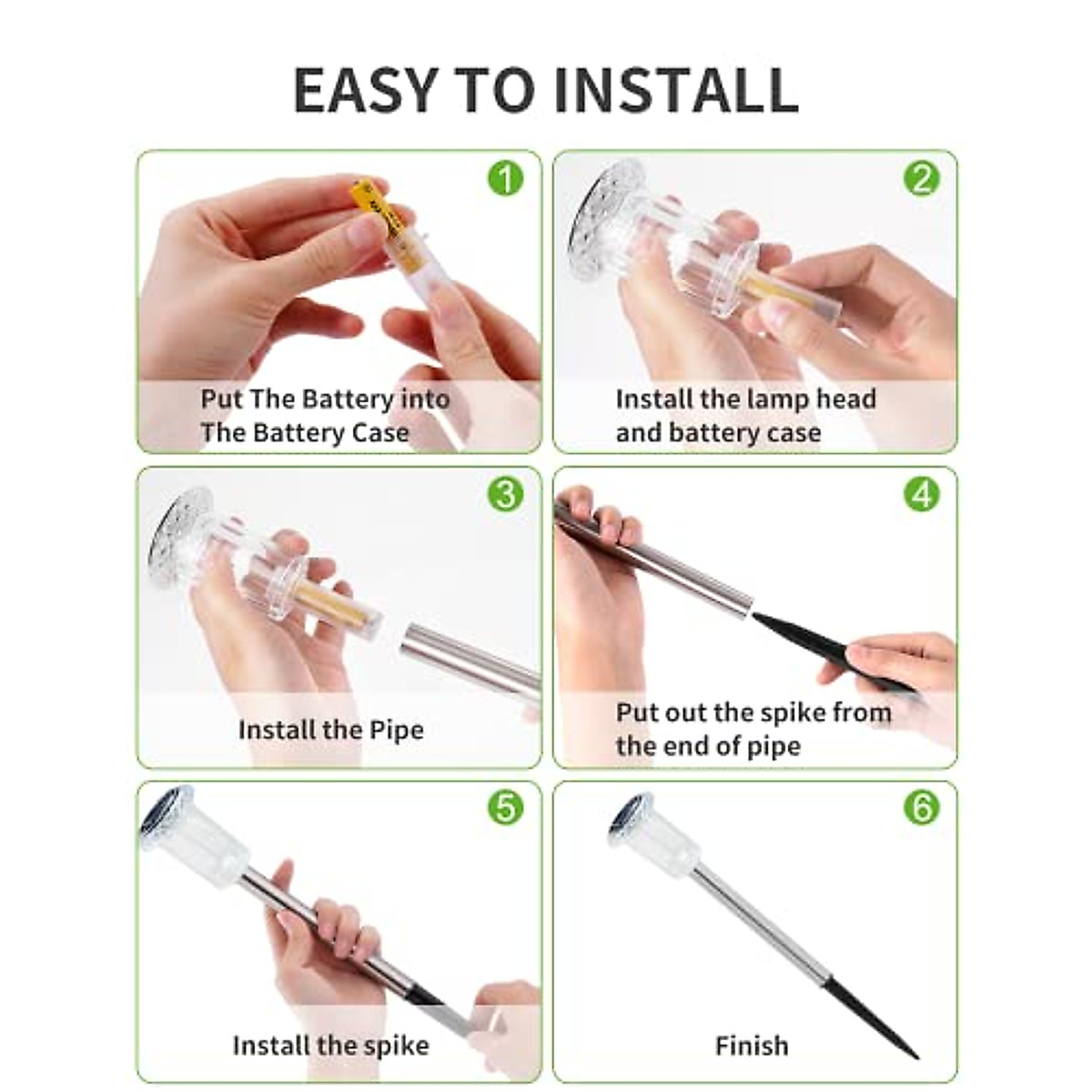 EASY TO INSTALL

1
Put The Battery into The Battery Case

2
Install the lamp head and battery case

3
Install the Pipe

4
Put out the spike from the end of pipe

5
Install the spike

6
Finish