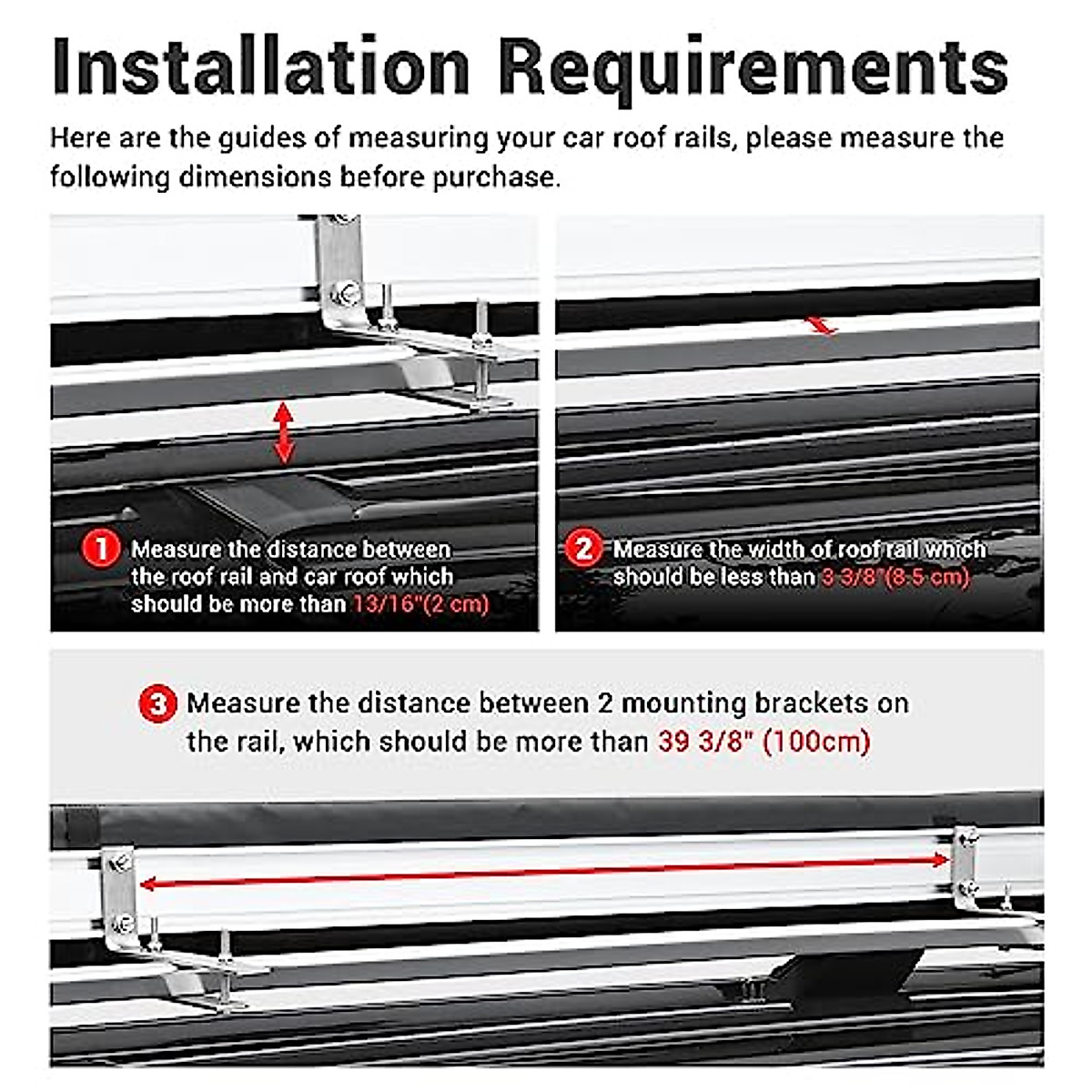 Installation Requirements

Here are the guides of measuring your car roof rails, please measure the following dimensions before purchase.

1 Measure the distance between the roof rail and car roof which should be more than 13/16"(2 cm)

2 Measure the width of roof rail which should be less than 3 3/8"(8.5 cm)

3 Measure the distance between 2 mounting brackets on the rail, which should be more than 39 3/8" (100cm)