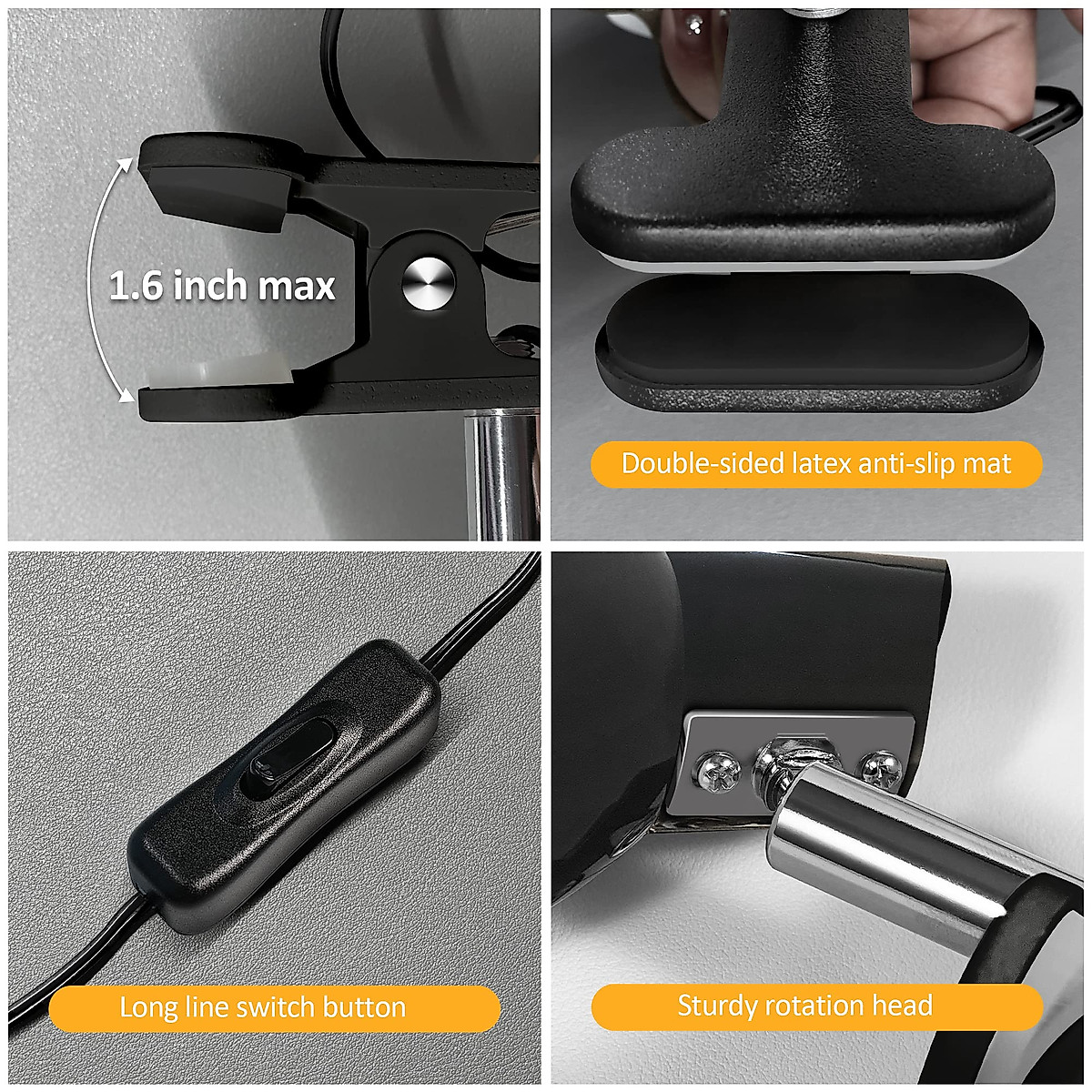 1.6 inch max

Double-sided latex anti-slip mat

Long line switch button

Sturdy rotation head