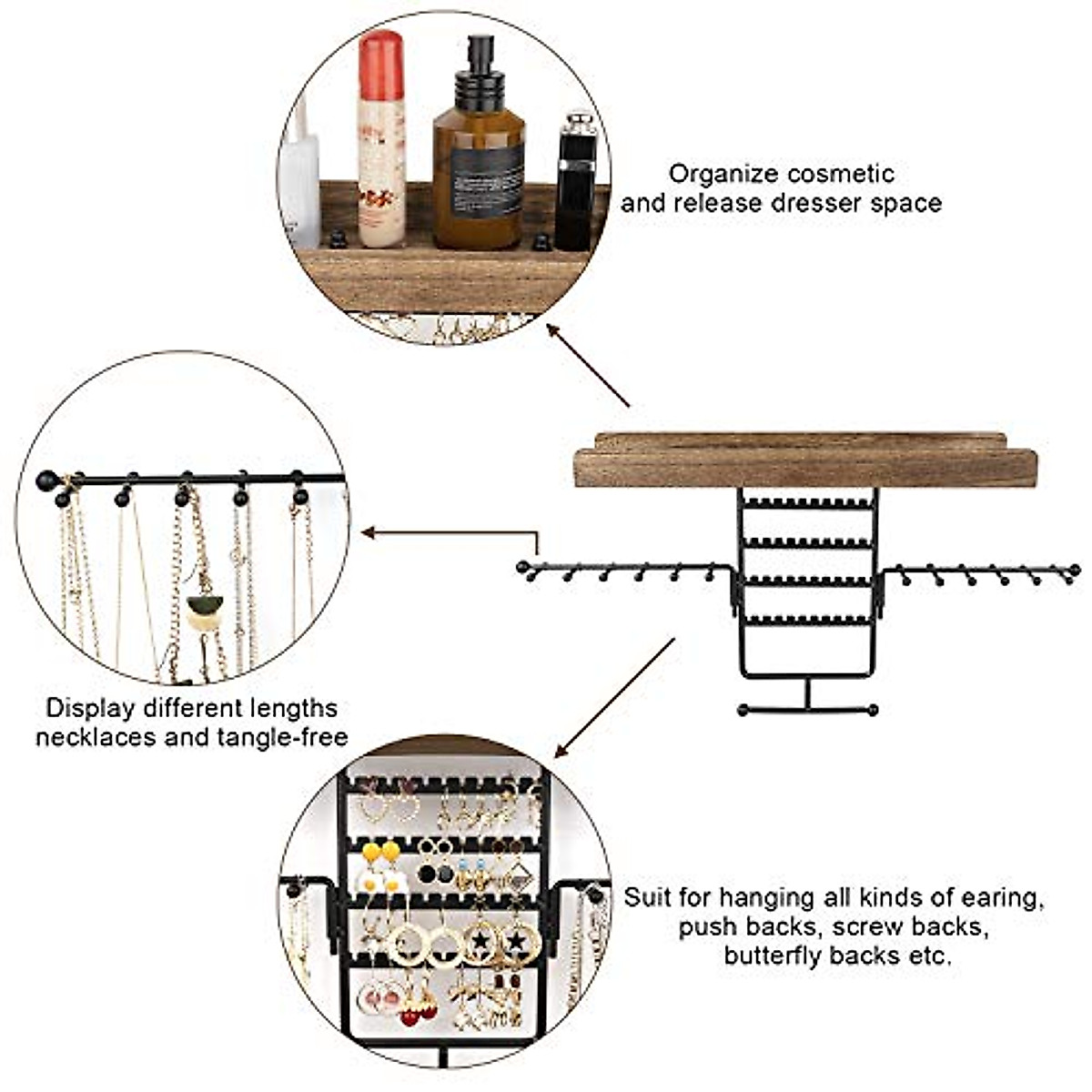 Organize cosmetic and release dresser space

Display different lengths necklaces and tangle-free

Suit for hanging all kinds of earing, push backs, screw backs, butterfly backs etc.