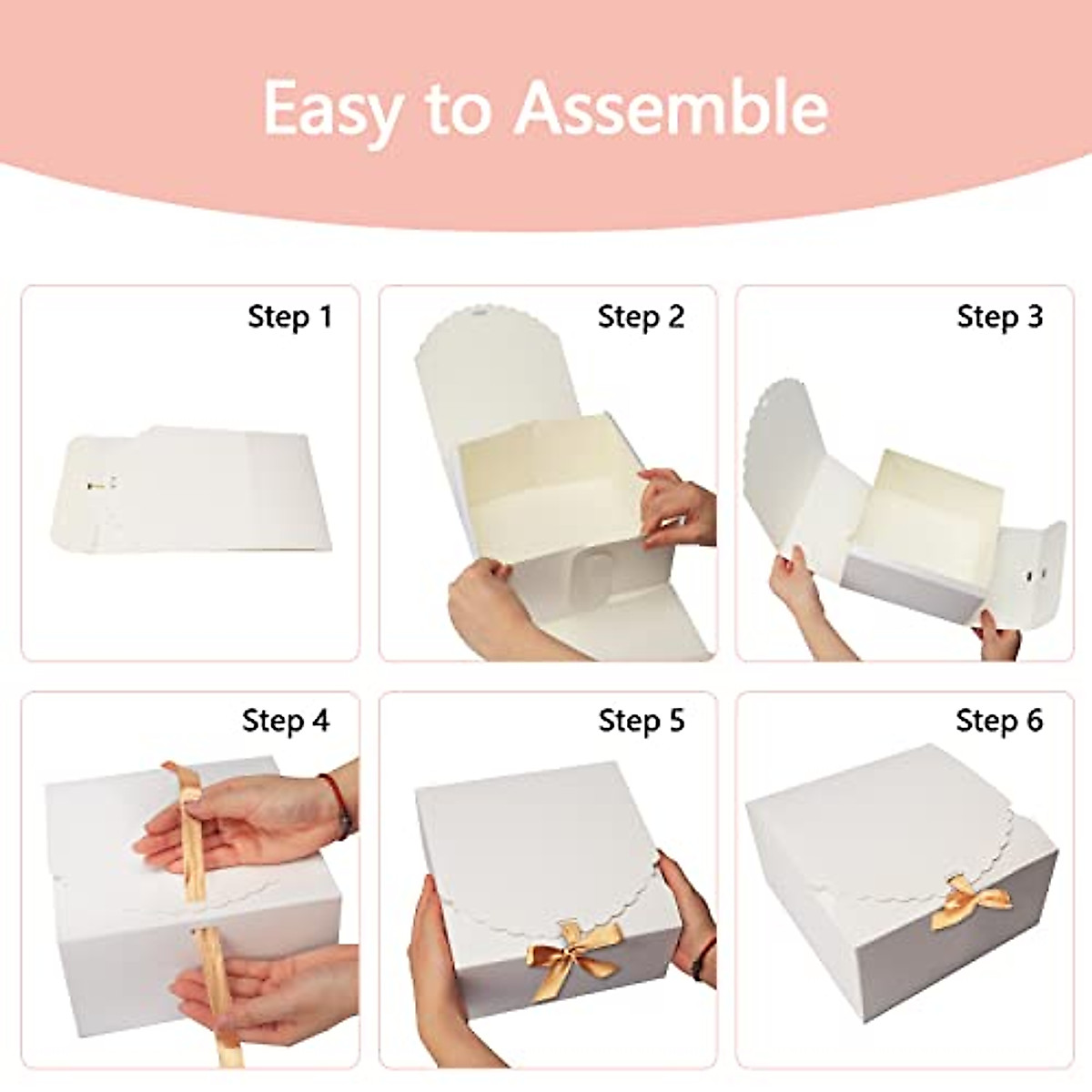 Easy to Assemble

Step 1

Step 2

Step 3

Step 4

Step 5

Step 6