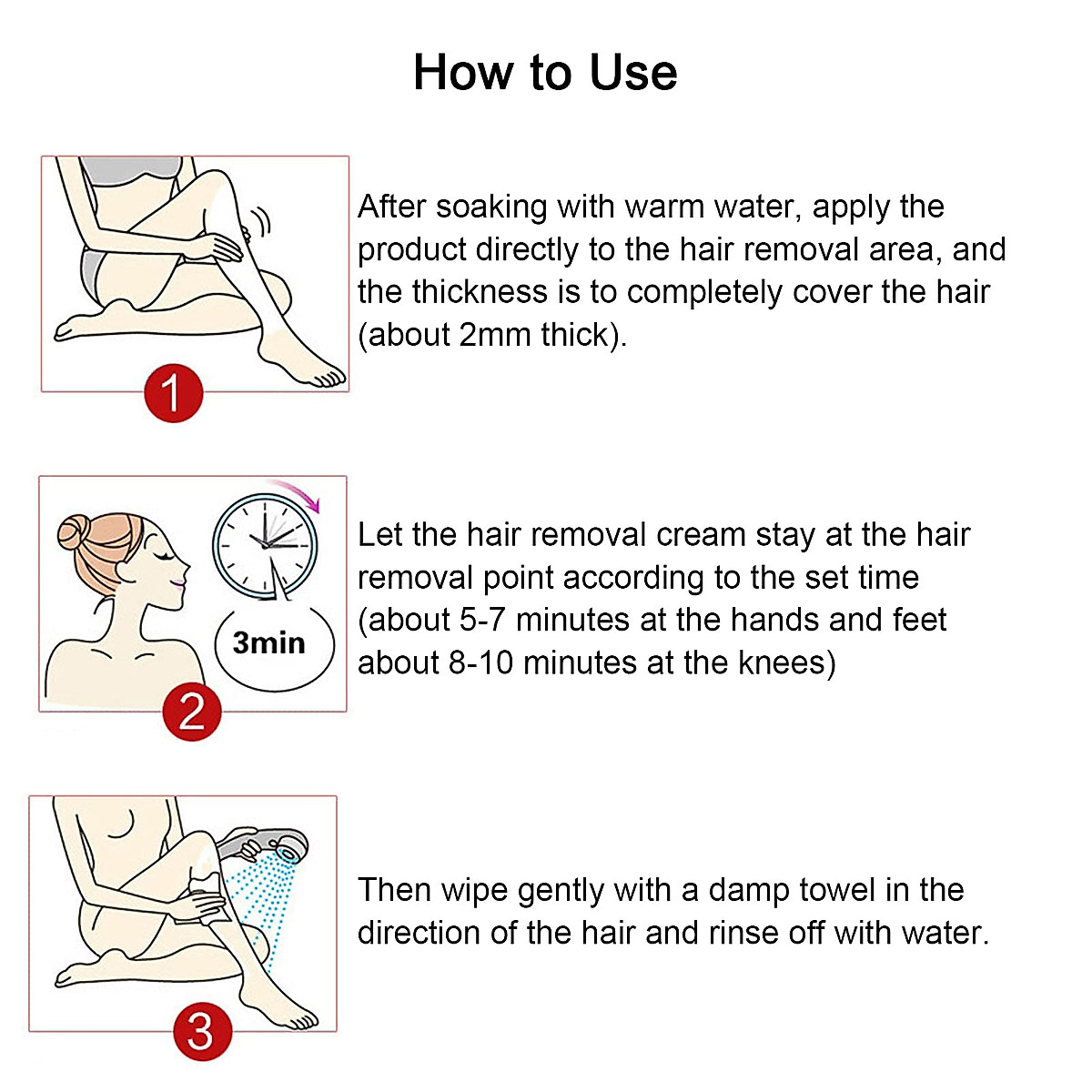 How to Use

1

After soaking with warm water, apply the product directly to the hair removal area, and the thickness is to completely cover the hair (about 2mm thick).

3min

2

Let the hair removal cream stay at the hair removal point according to the set time (about 5-7 minutes at the hands and feet about 8-10 minutes at the knees)

3

Then wipe gently with a damp towel in the direction of the hair and rinse off with water.