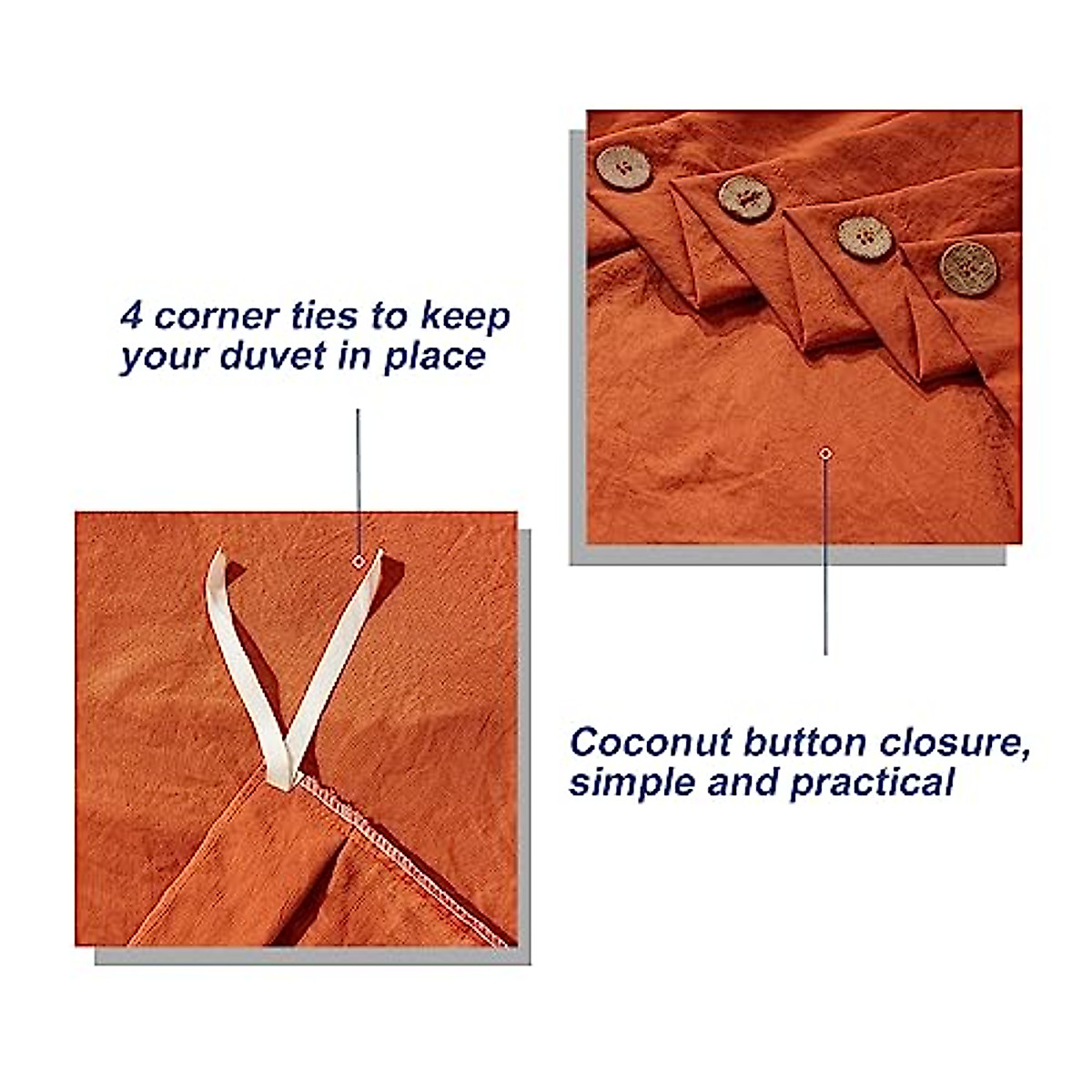 4 corner ties to keep your duvet in place

Coconut button closure, simple and practical