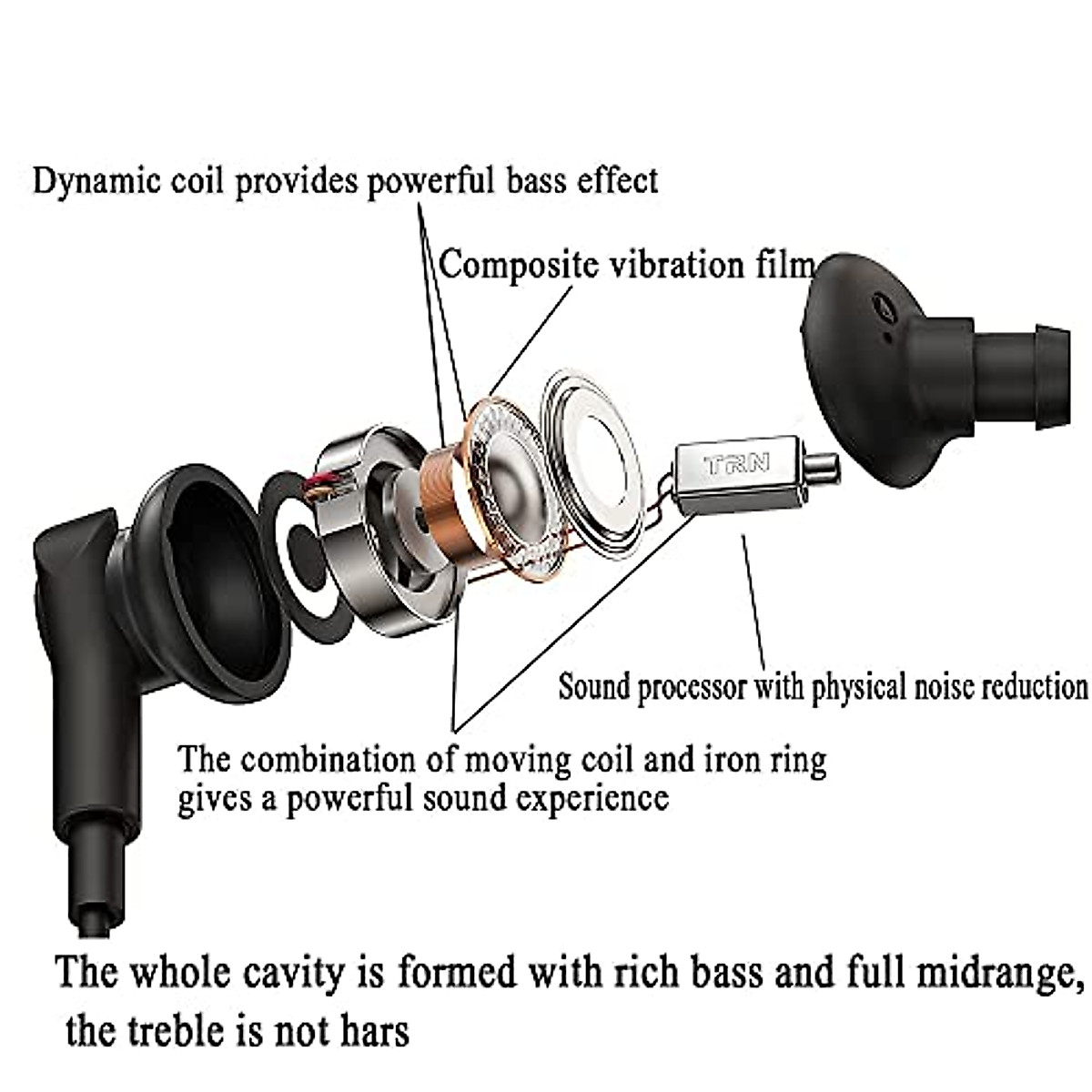 Dynamic coil provides powerful bass effect

Composite vibration film

TRN

Sound processor with physical noise reduction

The combination of moving coil and iron ring gives a powerful sound experience

The whole cavity is formed with rich bass and full midrange, the treble is not hars