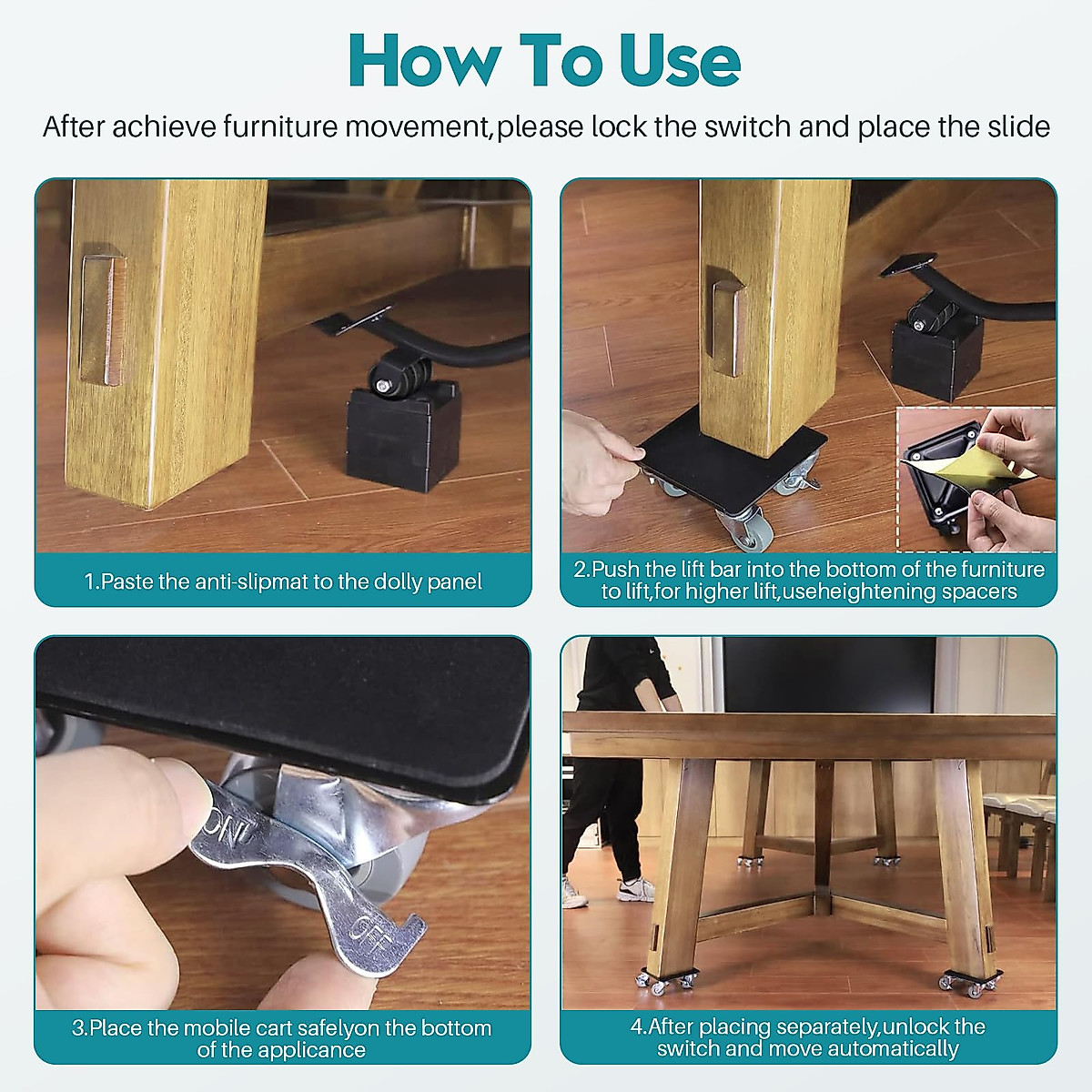 How To Use

After achieve furniture movement,please lock the switch and place the slide

1.Paste the anti-slipmat to the dolly panel

2.Push the lift bar into the bottom of the furniture to lift,for higher lift,useheightening spacers

ON

OFF

3.Place the mobile cart safelyon the bottom of the applicance

4.After placing separately,unlock the switch and move automatically