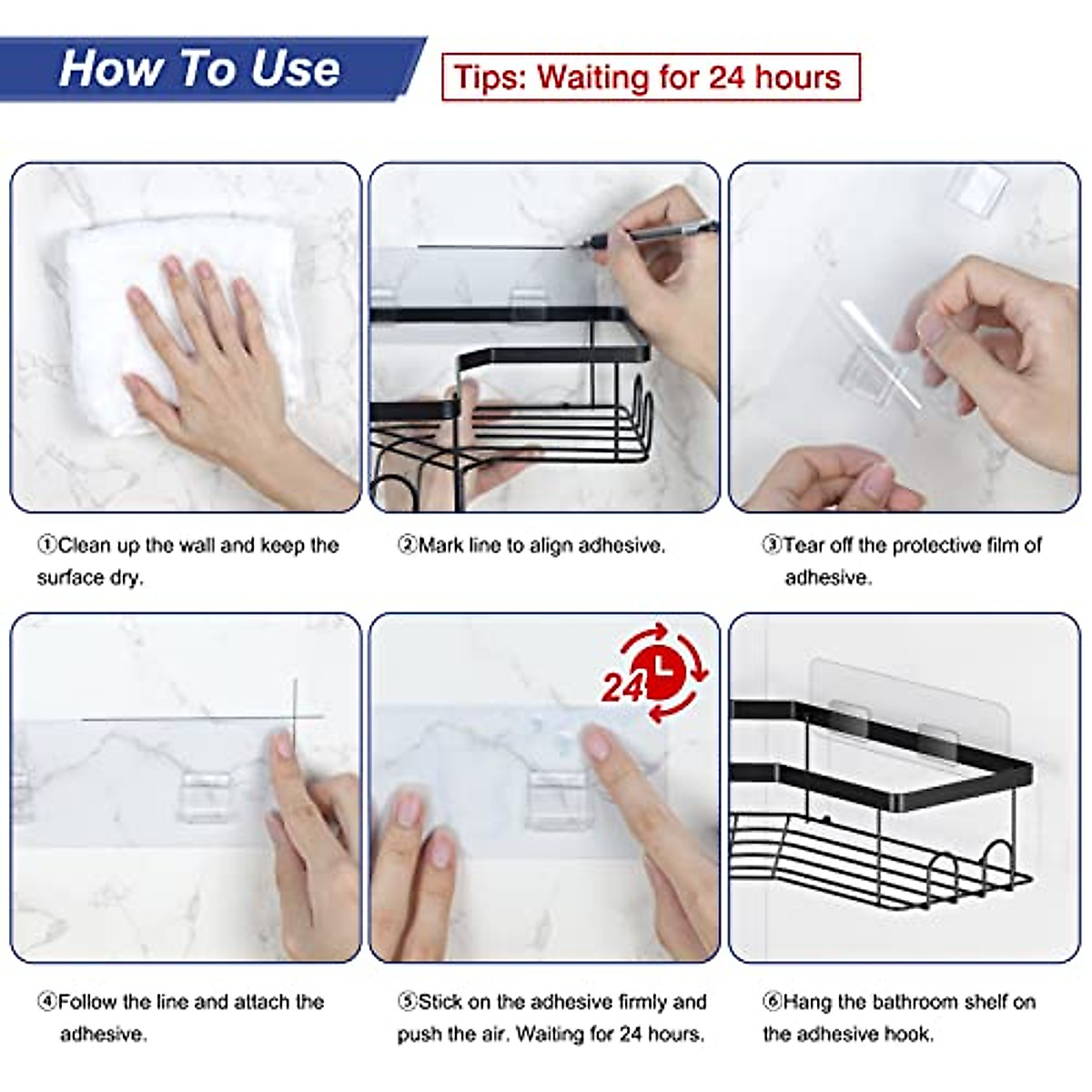 How To Use

Tips: Waiting for 24 hours

①Clean up the wall and keep the surface dry.

②Mark line to align adhesive.

③Tear off the protective film of adhesive.

24

④Follow the line and attach the adhesive.

⑤Stick on the adhesive firmly and push the air. Waiting for 24 hours.

⑥Hang the bathroom shelf on the adhesive hook.