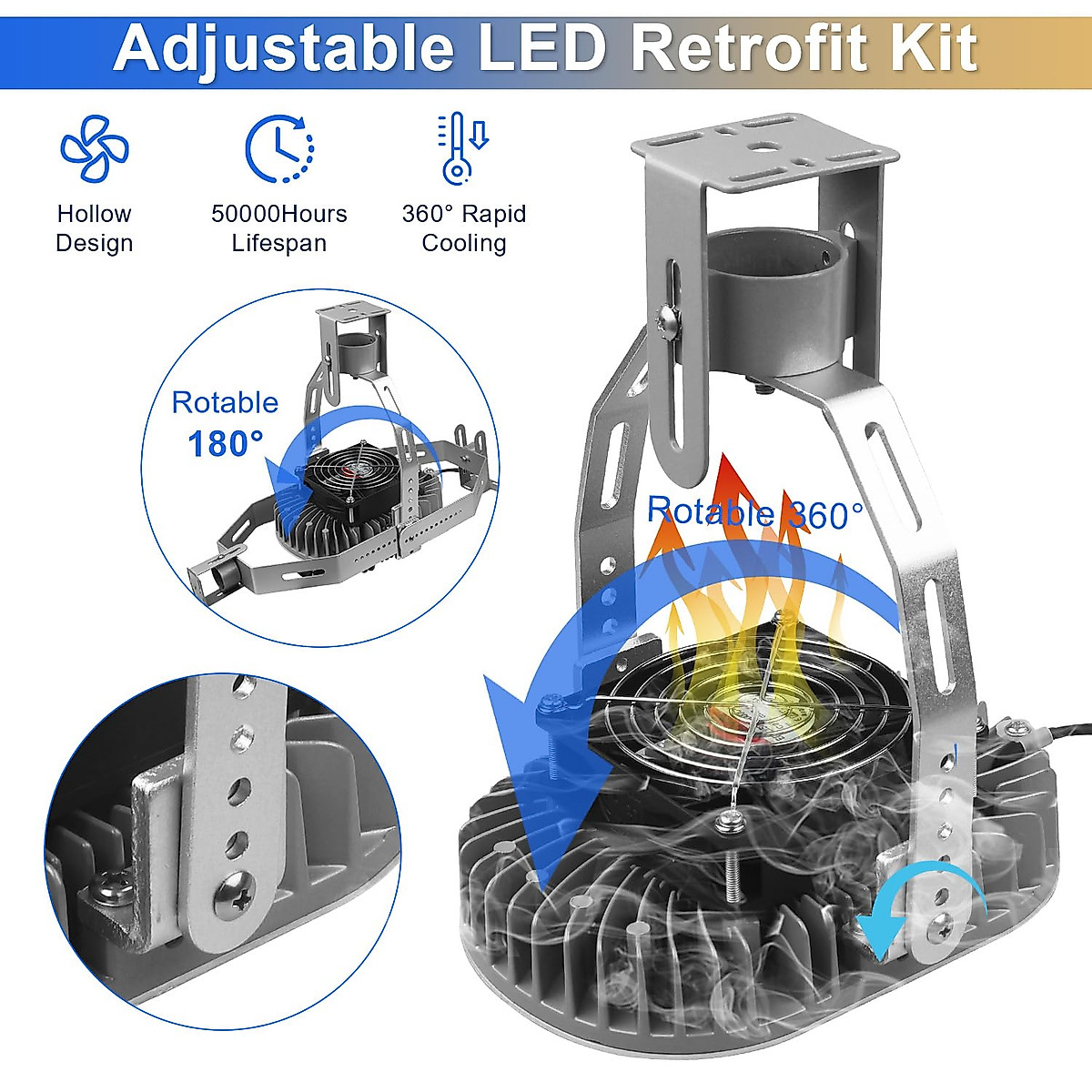 Adjustable LED Retrofit Kit

Hollow Design

50000Hours Lifespan

360° Rapid Cooling

Rotable 180°

Rotable 360°