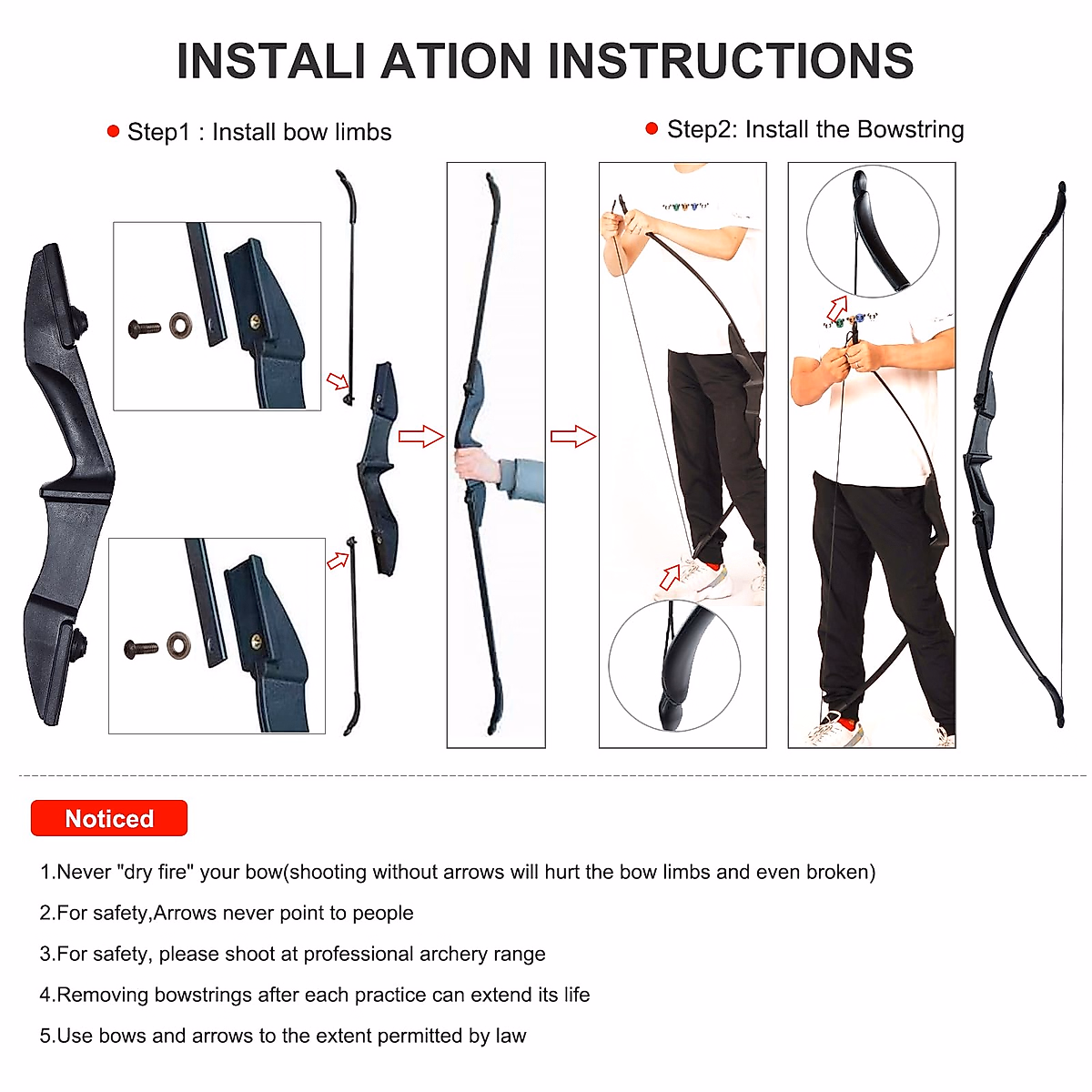 INSTALI ATION INSTRUCTIONS

Step1 : Install bow limbs

Step2: Install the Bowstring

Noticed

1.Never "dry fire" your bow(shooting without arrows will hurt the bow limbs and even broken)

2.For safety,Arrows never point to people

3.For safety, please shoot at professional archery range

4.Removing bowstrings after each practice can extend its life

5.Use bows and arrows to the extent permitted by law