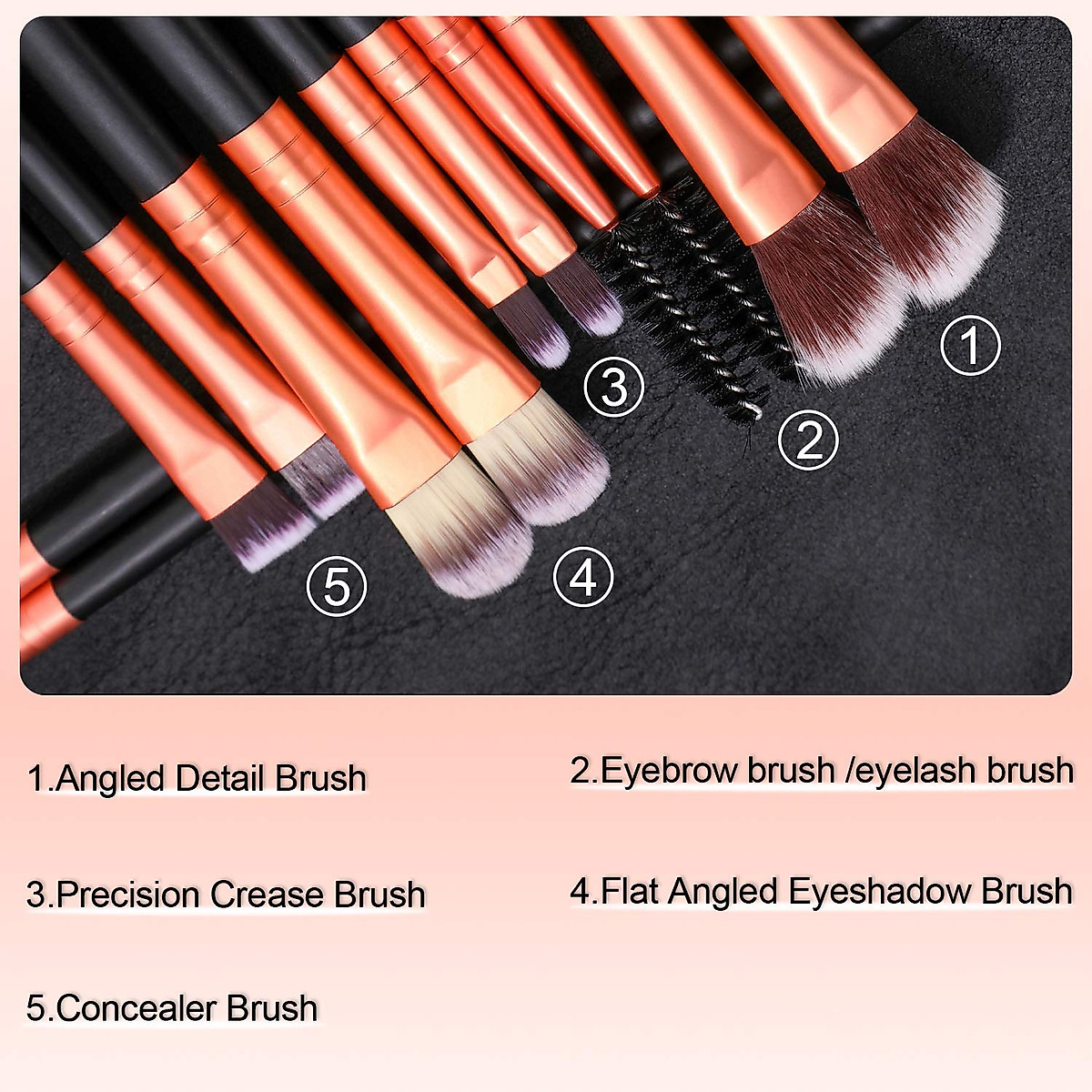 ①

③

②

⑤

④

1.Angled Detail Brush

2.Eyebrow brush /eyelash brush

3.Precision Crease Brush

4.Flat Angled Eyeshadow Brush

5.Concealer Brush