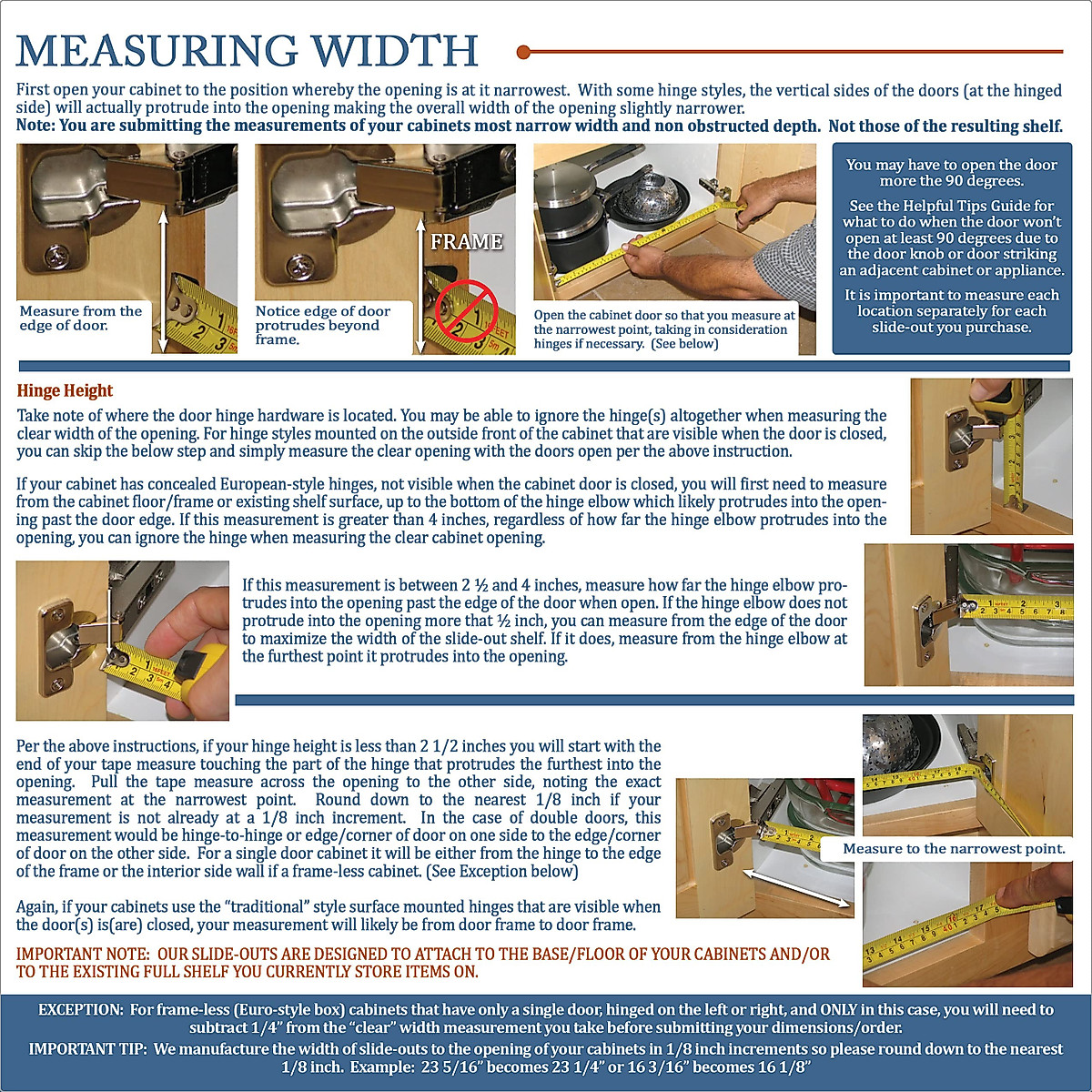 MEASURING WIDTH

First open your cabinet to the position whereby the opening is at it narrowest. With some hinge styles, the vertical sides of the doors (at the hinged side) will actually protrude into the opening making the overall width of the opening slightly narrower.
Note: You are submitting the measurements of your cabinets most narrow width and non obstructed depth. Not those of the resulting shelf.

Measure from the edge of door.

FRAME

Notice edge of door protrudes beyond frame.

Open the cabinet door so that you measure at the narrowest point, taking in consideration hinges if necessary. (See below)

You may have to open the door more the 90 degrees.

See the Helpful Tips Guide for what to do when the door won't open at least 90 degrees due to the door knob or door striking an adjacent cabinet or appliance.

It is important to measure each location separately for each slide-out you purchase.

Hinge Height

Take note of where the door hinge hardware is located. You may be able to ignore the hinge(s) altogether when measuring the clear width of the opening. For hinge styles mounted on the outside front of the cabinet that are visible when the door is closed, you can skip the below step and simply measure the clear opening with the doors open per the above instruction.

If your cabinet has concealed European-style hinges, not visible when the cabinet door is closed, you will first need to measure from the cabinet floor/frame or existing shelf surface, up to the bottom of the hinge elbow which likely protrudes into the opening past the door edge. If this measurement is greater than 4 inches, regardless of how far the hinge elbow protrudes into the opening, you can ignore the hinge when measuring the clear cabinet opening.

If this measurement is between 2 ½ and 4 inches, measure how far the hinge elbow protrudes into the opening past the edge of the door when open. If the hinge elbow does not protrude into the opening more that ½ inch, you can measure from the edge of the door to maximize the width of the slide-out shelf. If it does, measure from the hinge elbow at the furthest point it protrudes into the opening.

Per the above instructions, if your hinge height is less than 2 1/2 inches you will start with the end of your tape measure touching the part of the hinge that protrudes the furthest into the opening. Pull the tape measure across the opening to the other side, noting the exact measurement at the narrowest point. Round down to the nearest 1/8 inch if your measurement is not already at a 1/8 inch increment. In the case of double doors, this measurement would be hinge-to-hinge or edge/corner of door on one side to the edge/corner of door on the other side. For a single door cabinet it will be either from the hinge to the edge of the frame or the interior side wall if a frame-less cabinet. (See Exception below)

Again, if your cabinets use the "traditional" style surface mounted hinges that are visible when the door(s) is(are) closed, your measurement will likely be from door frame to door frame.

Measure to the narrowest point.

IMPORTANT NOTE: OUR SLIDE-OUTS ARE DESIGNED TO ATTACH TO THE BASE/FLOOR OF YOUR CABINETS AND/OR TO THE EXISTING FULL SHELF YOU CURRENTLY STORE ITEMS ON.

EXCEPTION: For frame-less (Euro-style box) cabinets that have only a single door, hinged on the left or right, and ONLY in this case, you will need to subtract 1/4" from the "clear" width measurement you take before submitting your dimensions/order.
IMPORTANT TIP: We manufacture the width of slide-outs to the opening of your cabinets in 1/8 inch increments so please round down to the nearest 1/8 inch. Example: 23 5/16" becomes 23 1/4" or 16 3/16" becomes 16 1/8"