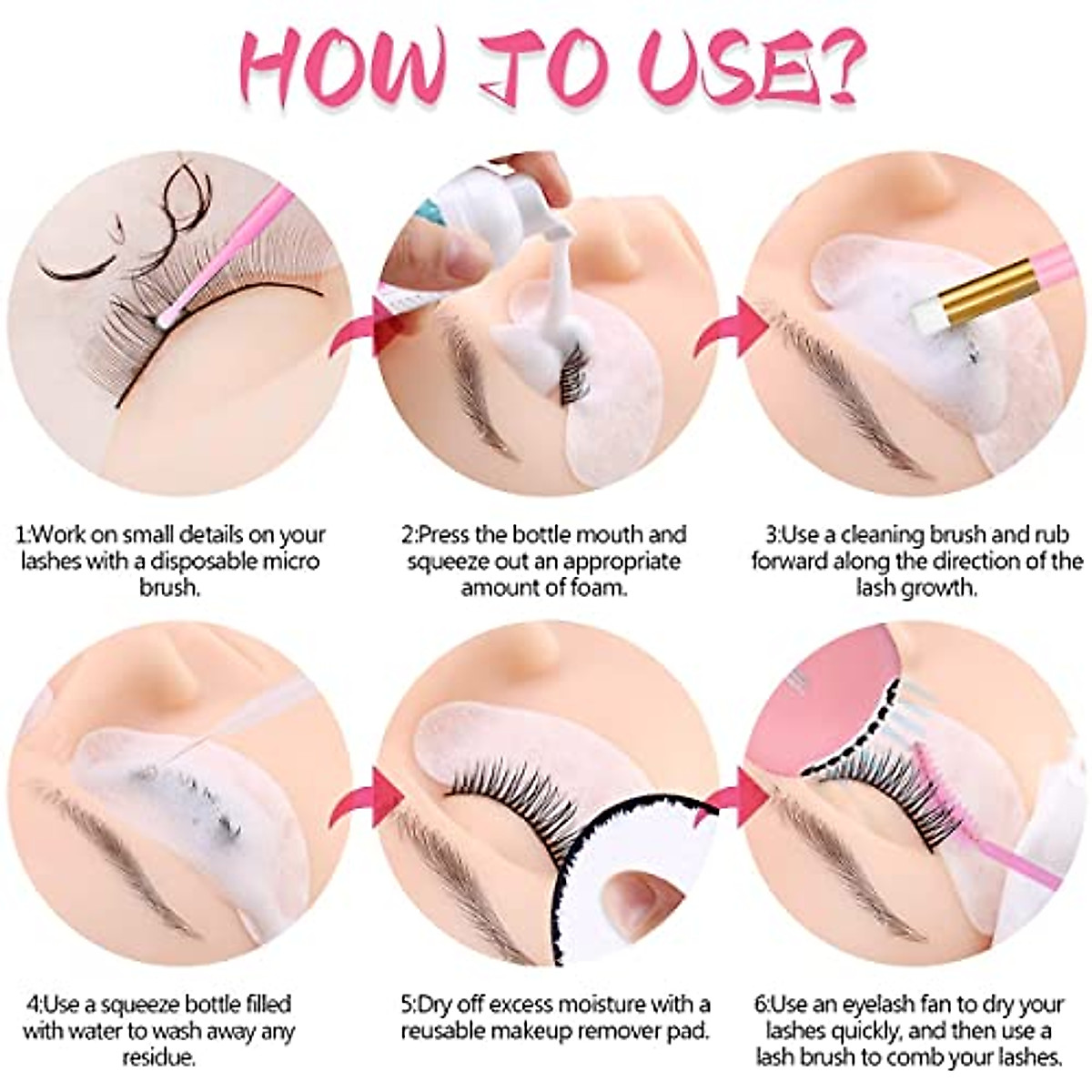 HOW TO USE?

1:Work on small details on your lashes with a disposable micro brush.

2:Press the bottle mouth and squeeze out an appropriate amount of foam.

3:Use a cleaning brush and rub forward along the direction of the lash growth.

4:Use a squeeze bottle filled with water to wash away any residue.

5:Dry off excess moisture with a reusable makeup remover pad.

6:Use an eyelash fan to dry your lashes quickly, and then use a lash brush to comb your lashes.