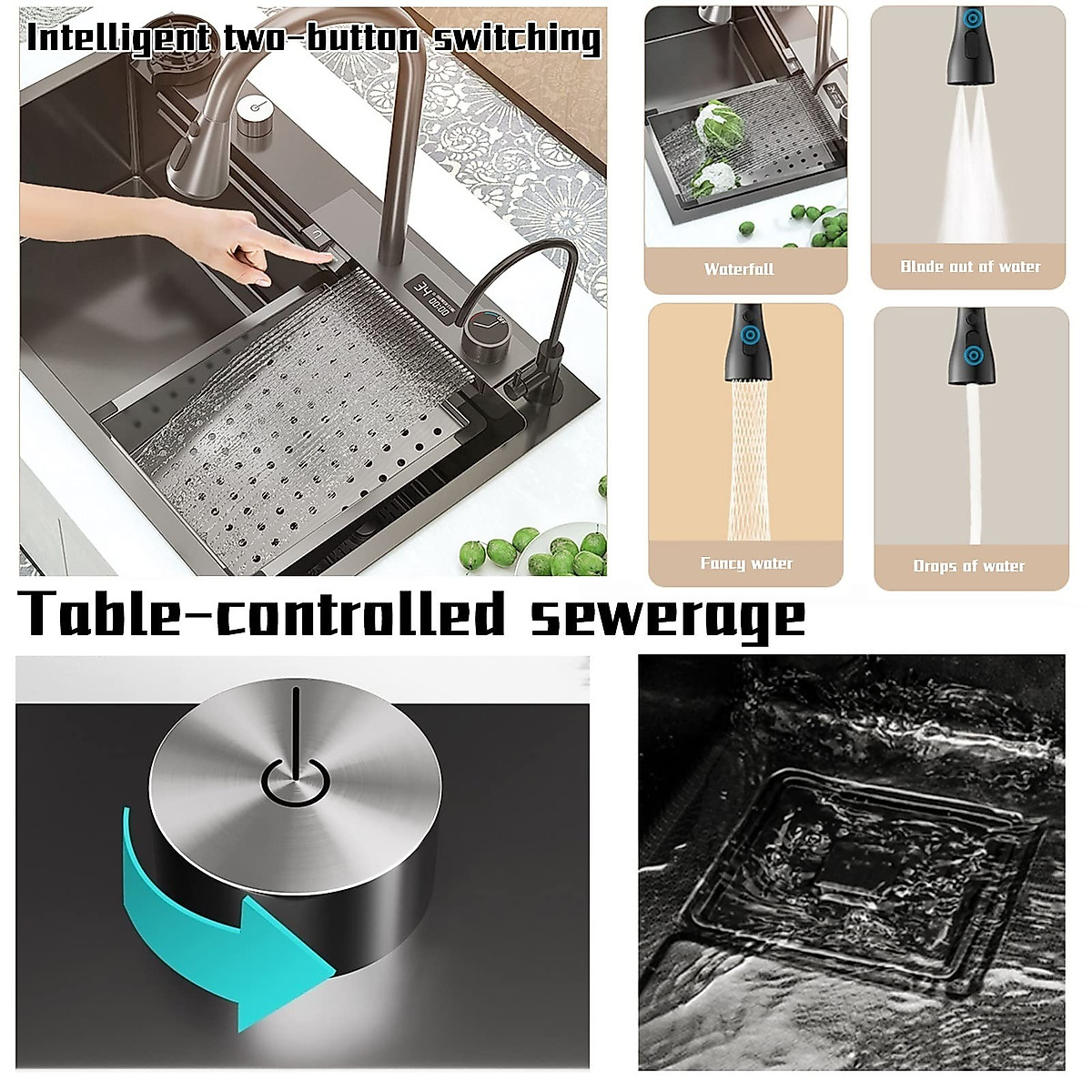 Intelligent two-button switching

Waterfall

Blade out of water

Fancy water

Drops of water

Table-controlled sewerage