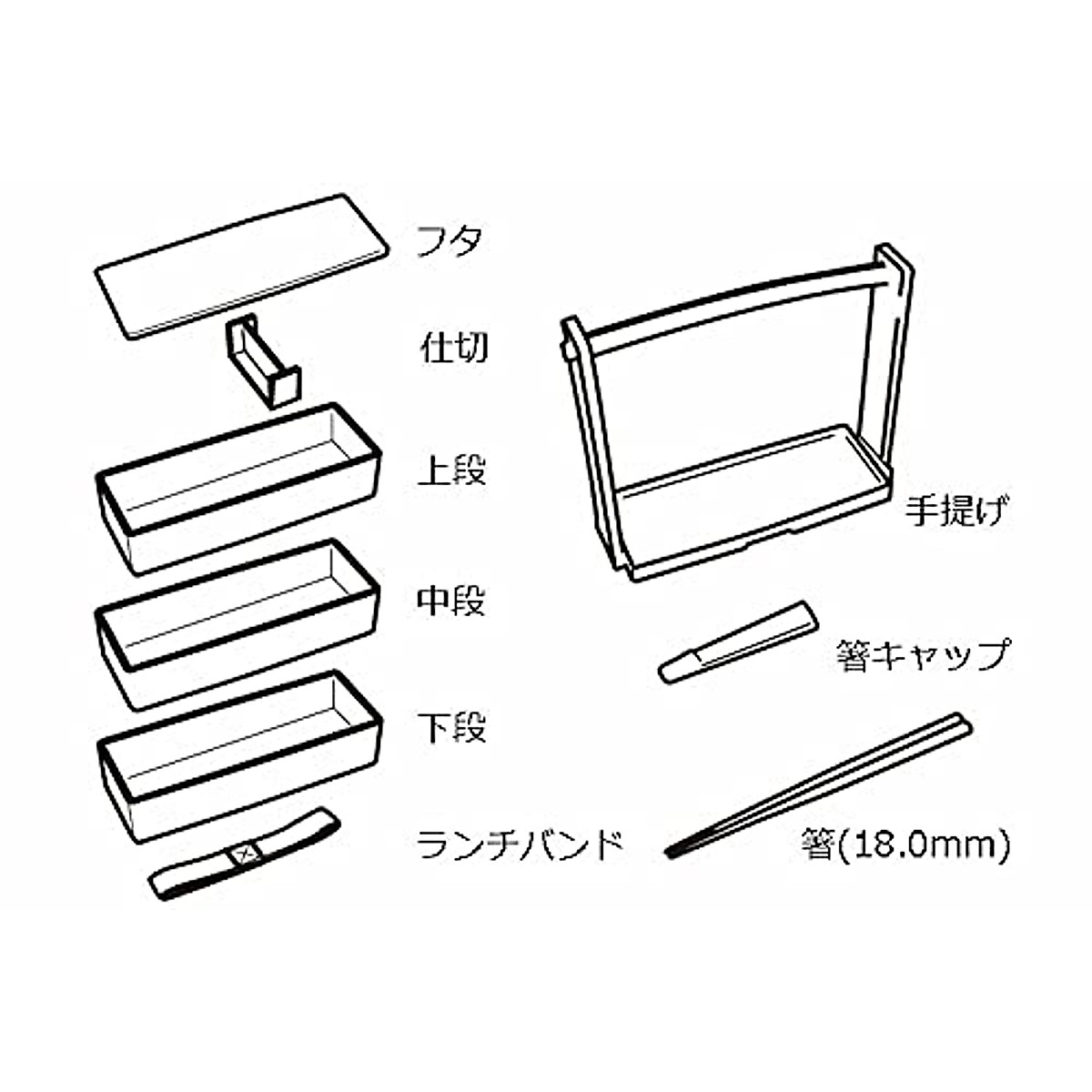 フタ

仕切

上段

中段

下段

ランチバンド

手提げ

箸キャップ

箸(18.0mm)