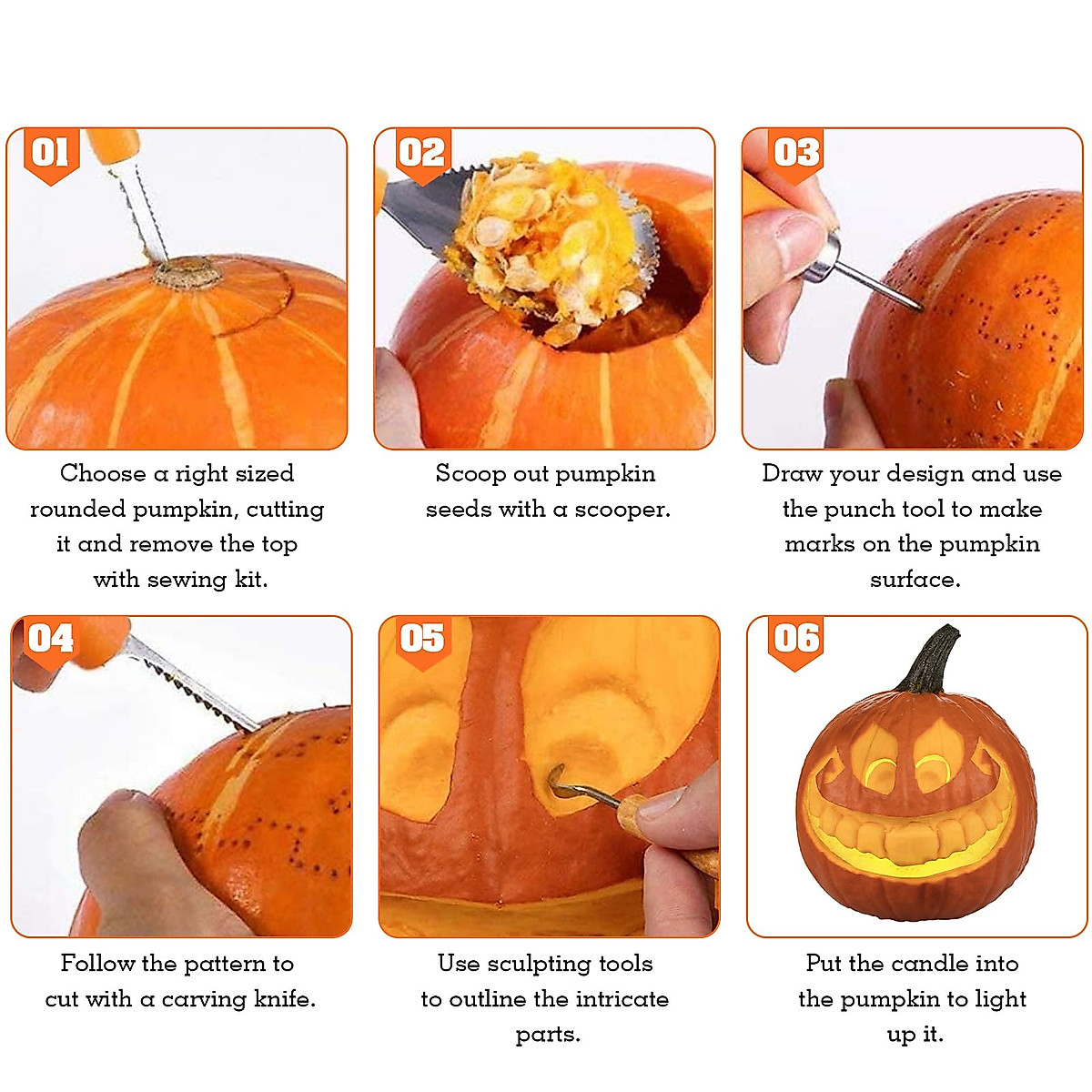 01

Choose a right sized rounded pumpkin, cutting it and remove the top with sewing kit.

02

Scoop out pumpkin seeds with a scooper.

03

Draw your design and use the punch tool to make marks on the pumpkin surface.

04

Follow the pattern to cut with a carving knife.

05

Use sculpting tools to outline the intricate parts.

06

Put the candle into the pumpkin to light up it.