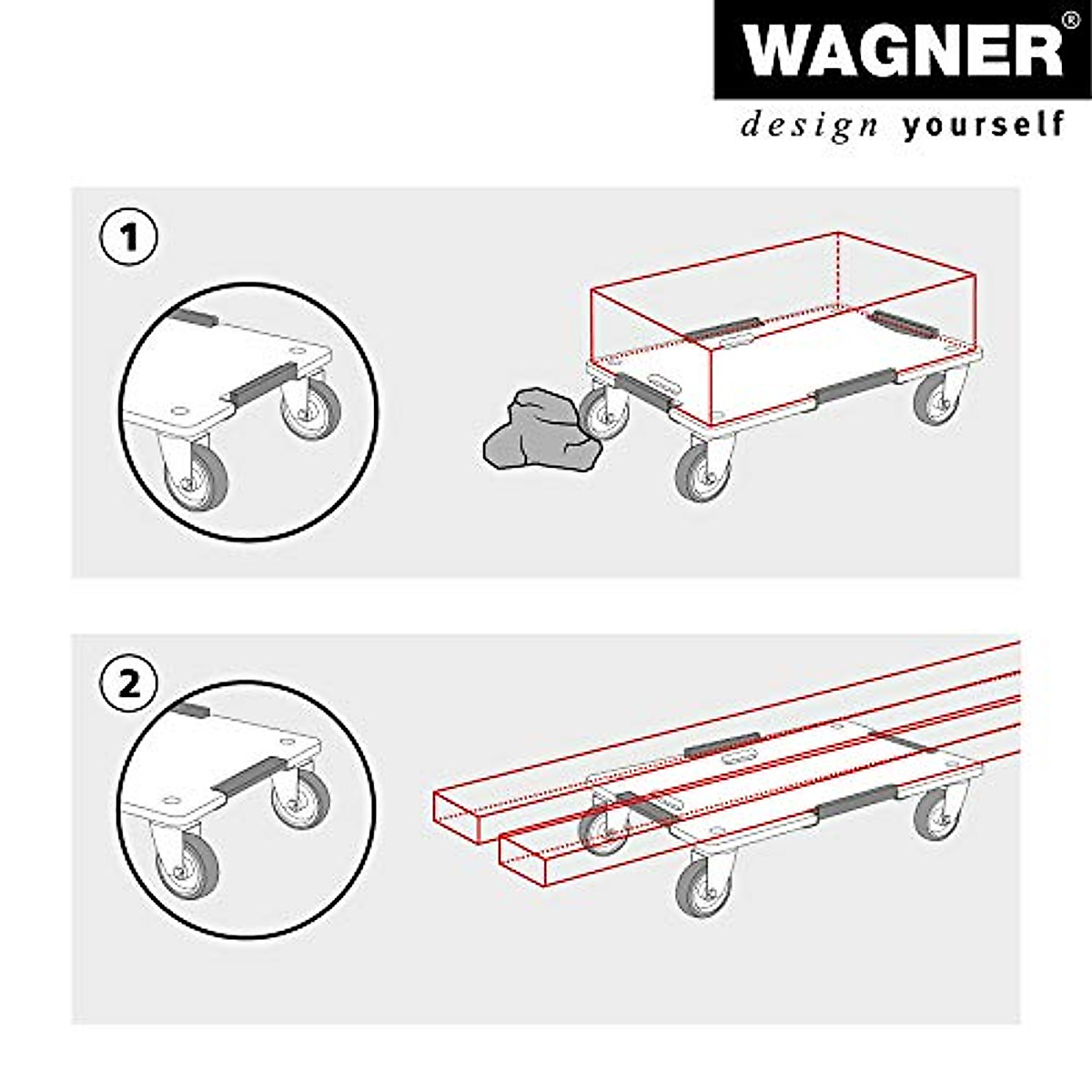 WAGNER®
design yourself

1

2