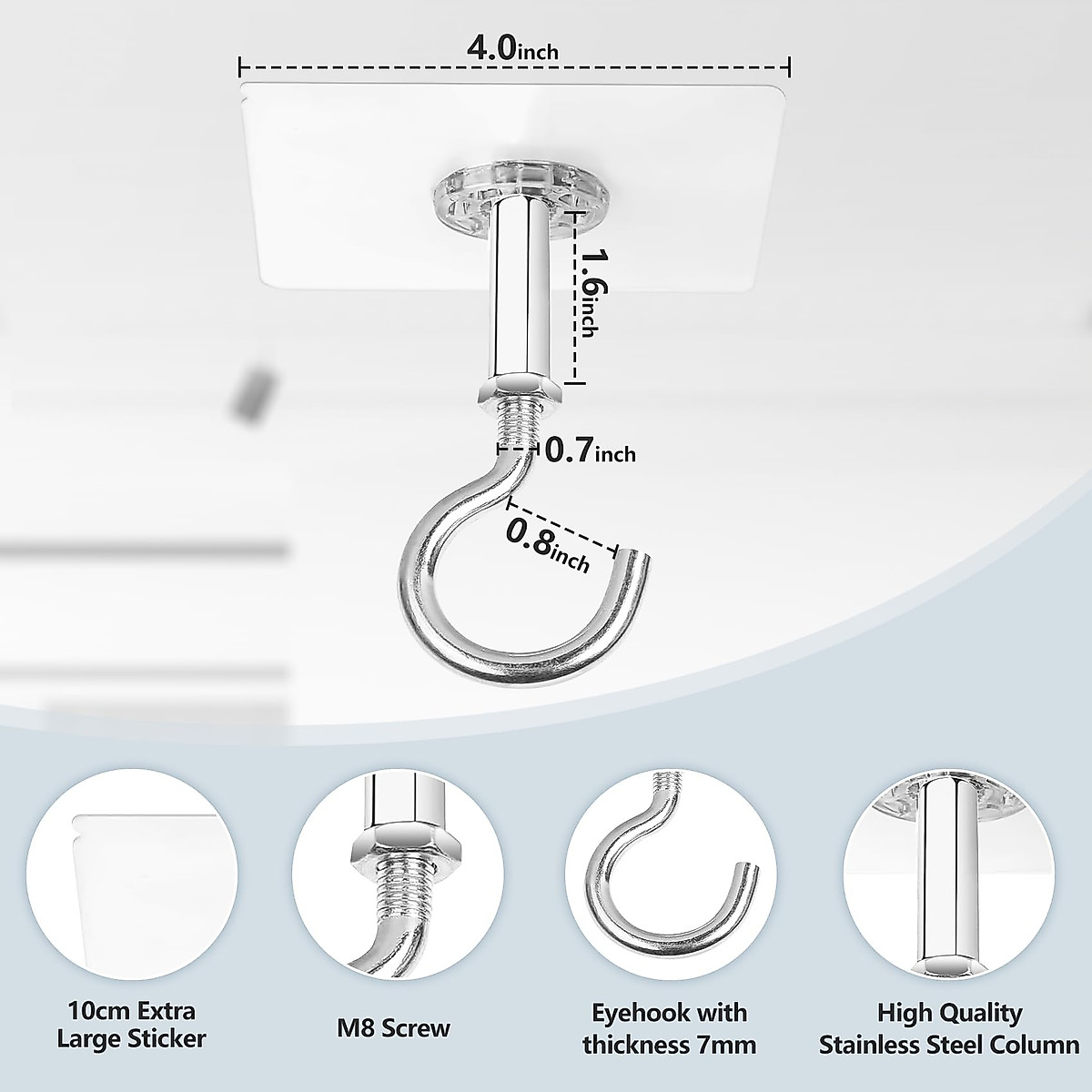 4.0inch

1.6inch

0.7inch

0.8inch

10cm Extra Large Sticker

M8 Screw

Eyehook with thickness 7mm

High Quality Stainless Steel Column