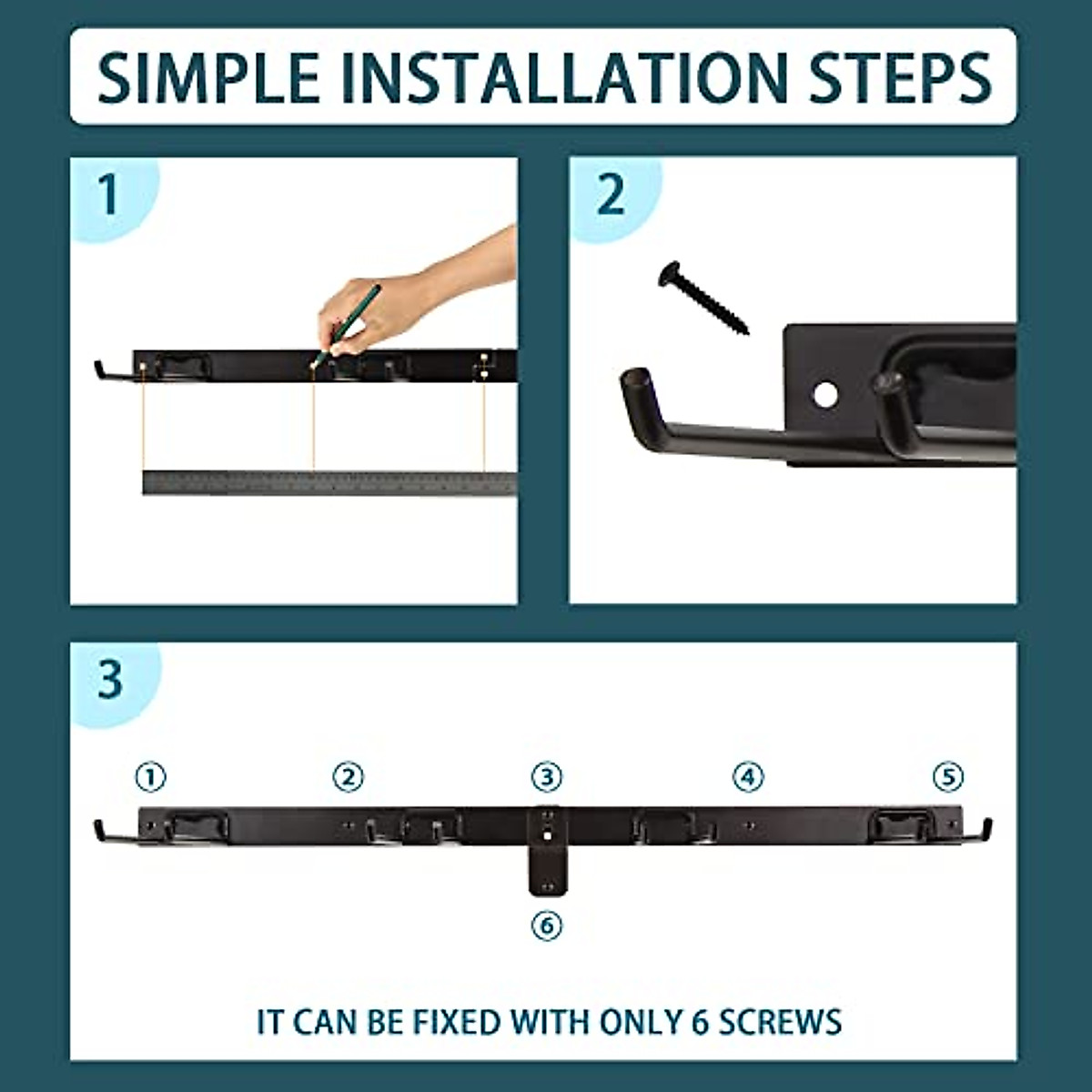 SIMPLE INSTALLATION STEPS

1

2

3

①
②
③
④
⑤
⑥

IT CAN BE FIXED WITH ONLY 6 SCREWS