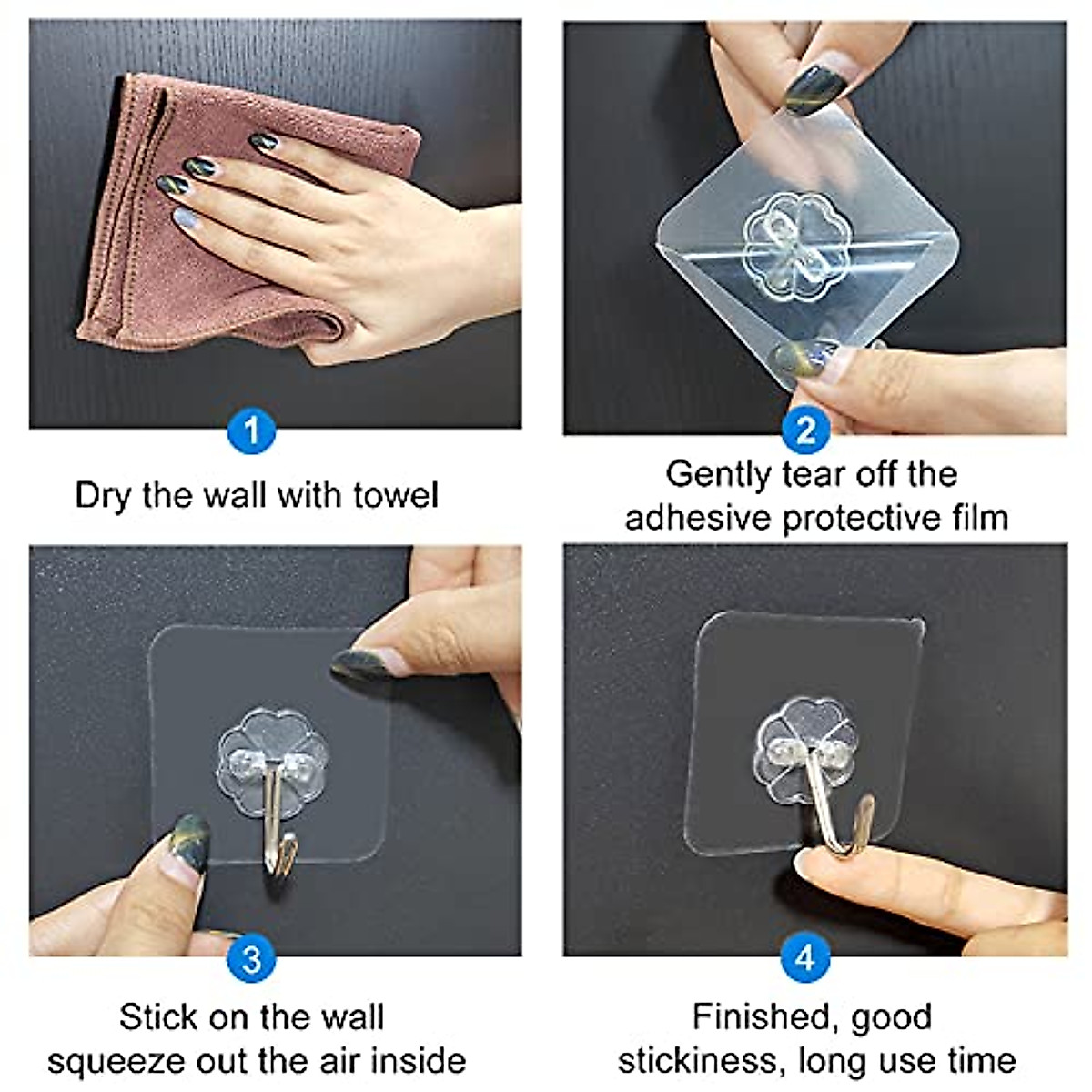 1

Dry the wall with towel

2

Gently tear off the adhesive protective film

3

Stick on the wall squeeze out the air inside

4

Finished, good stickiness, long use time