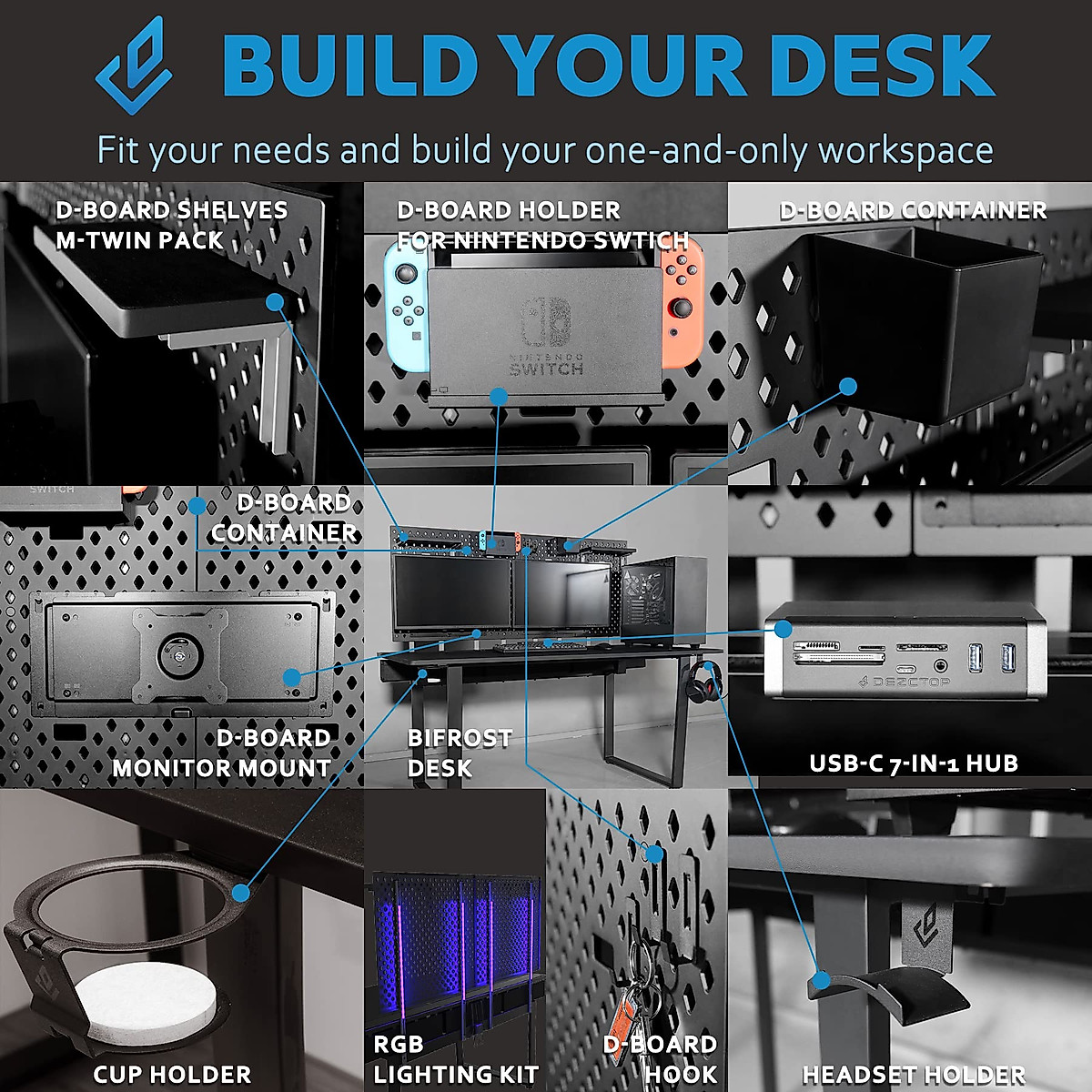 BUILD YOUR DESK

Fit your needs and build your one-and-only workspace

D-BOARD SHELVES M-TWIN PACK

D-BOARD HOLDER FOR NINTENDO SWTICH

NINTENDO SWITCH

D-BOARD CONTAINER

SWITCH

D-BOARD CONTAINER

D-BOARD MONITOR MOUNT

BIFROST DESK

DEZCTOP

USB-C 7-IN-1 HUB

CUP HOLDER

RGB LIGHTING KIT

D-BOARD HOOK

HEADSET HOLDER