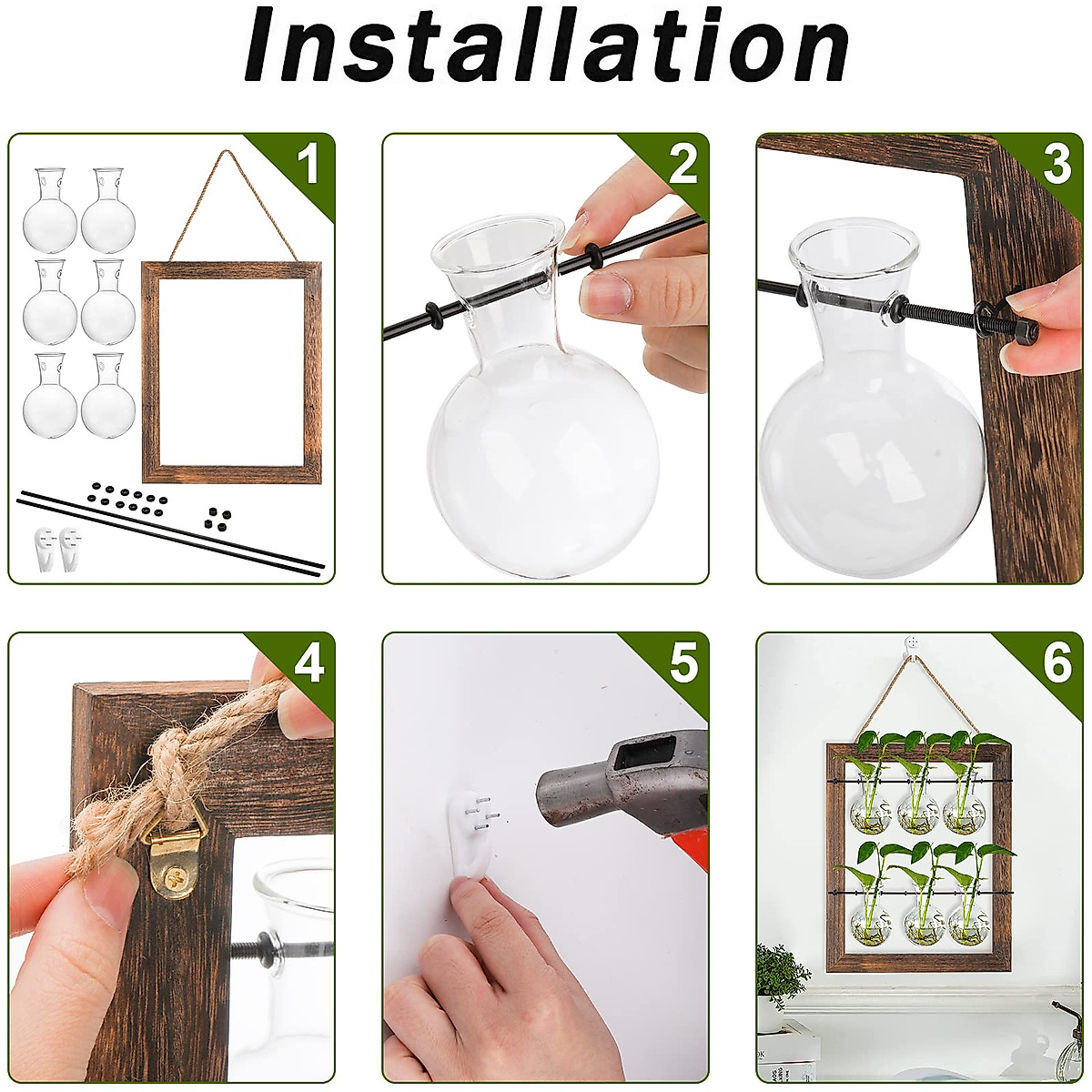 Installation

1

2

3

4

5

6