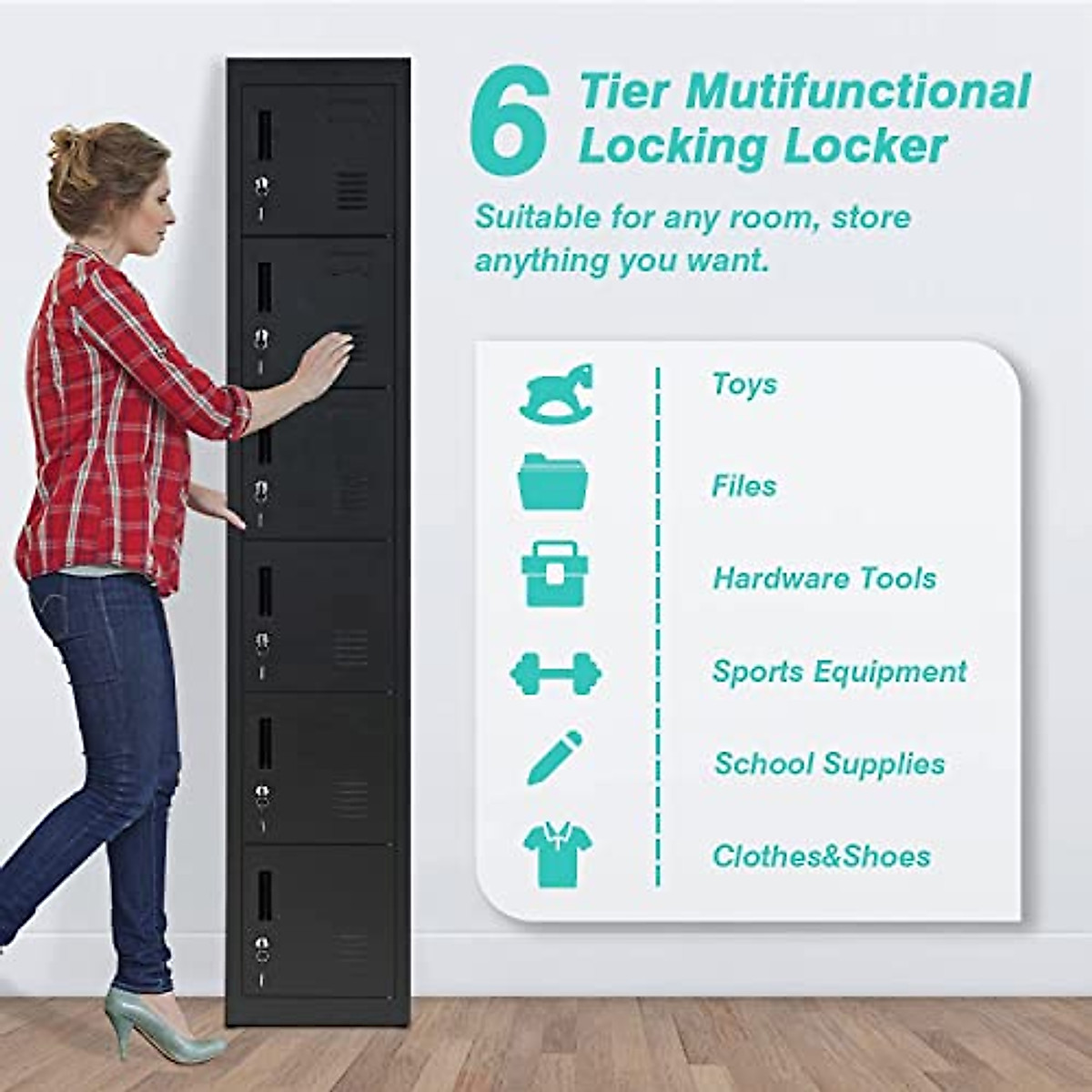 6 Tier Mutifunctional Locking Locker

Suitable for any room, store anything you want.

Toys

Files

Hardware Tools

Sports Equipment

School Supplies

Clothes&Shoes