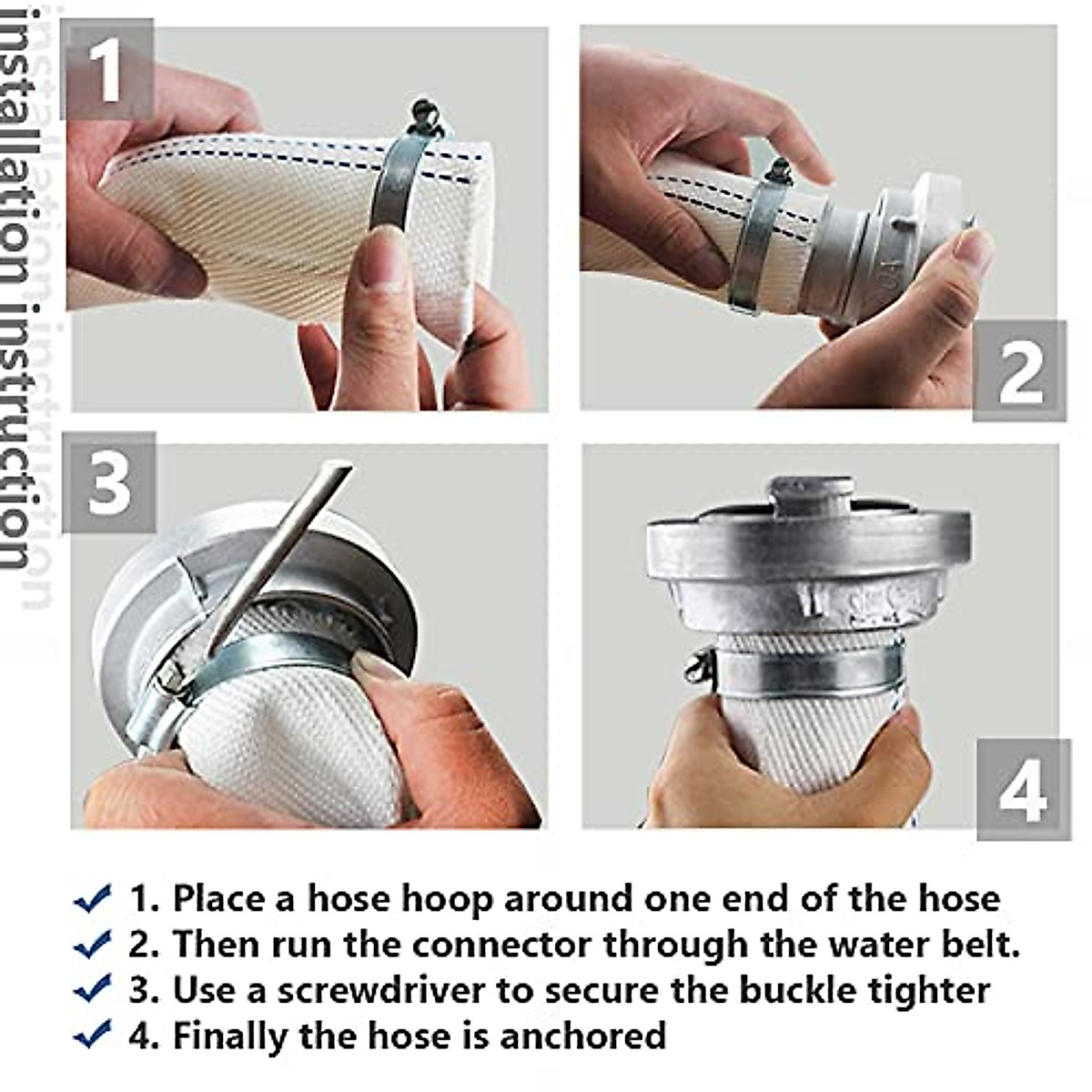 installation instruction

1

2

3

4

✓ 1. Place a hose hoop around one end of the hose
✓ 2. Then run the connector through the water belt.
✓ 3. Use a screwdriver to secure the buckle tighter
✓ 4. Finally the hose is anchored