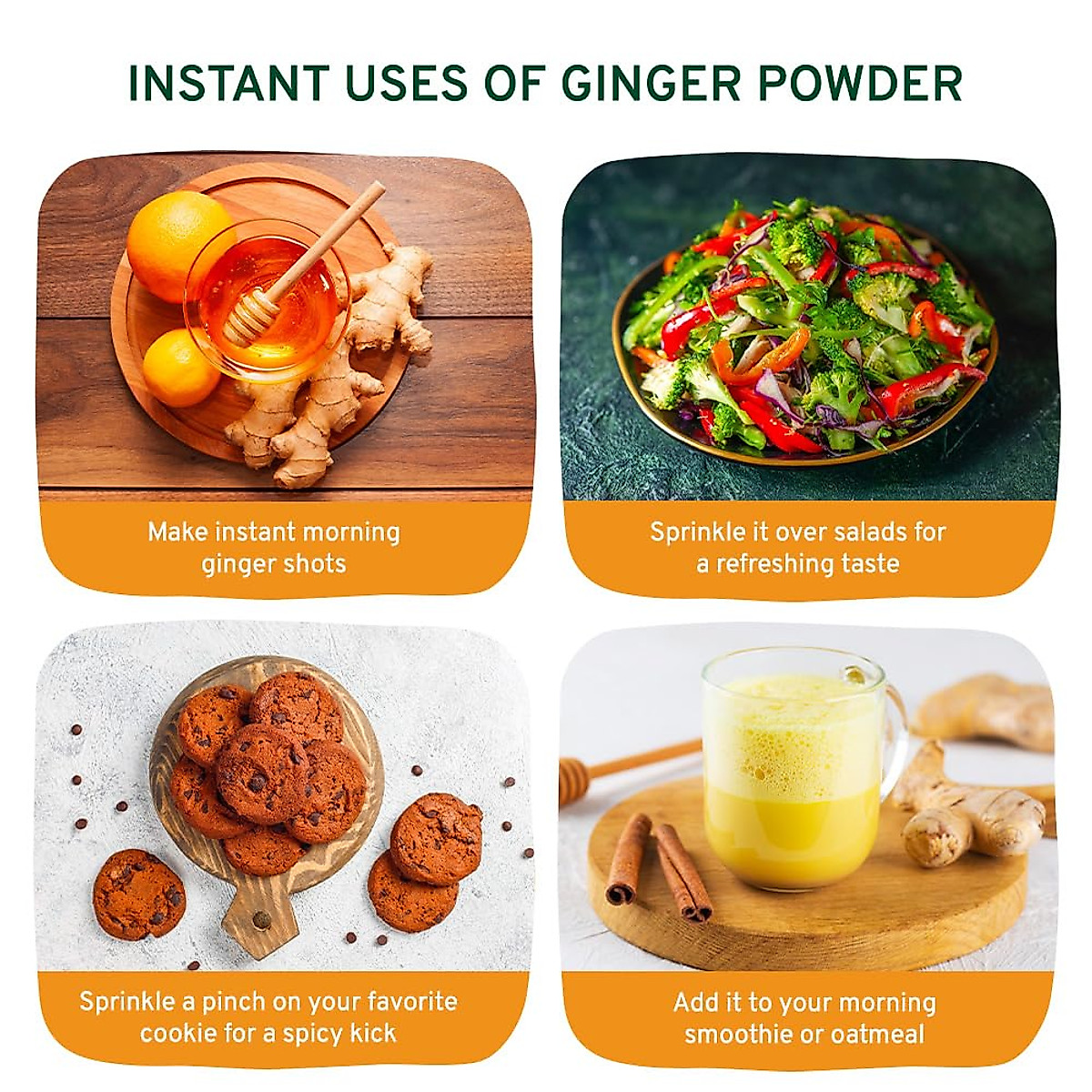 INSTANT USES OF GINGER POWDER

Make instant morning ginger shots

Sprinkle it over salads for a refreshing taste

Sprinkle a pinch on your favorite cookie for a spicy kick

Add it to your morning smoothie or oatmeal