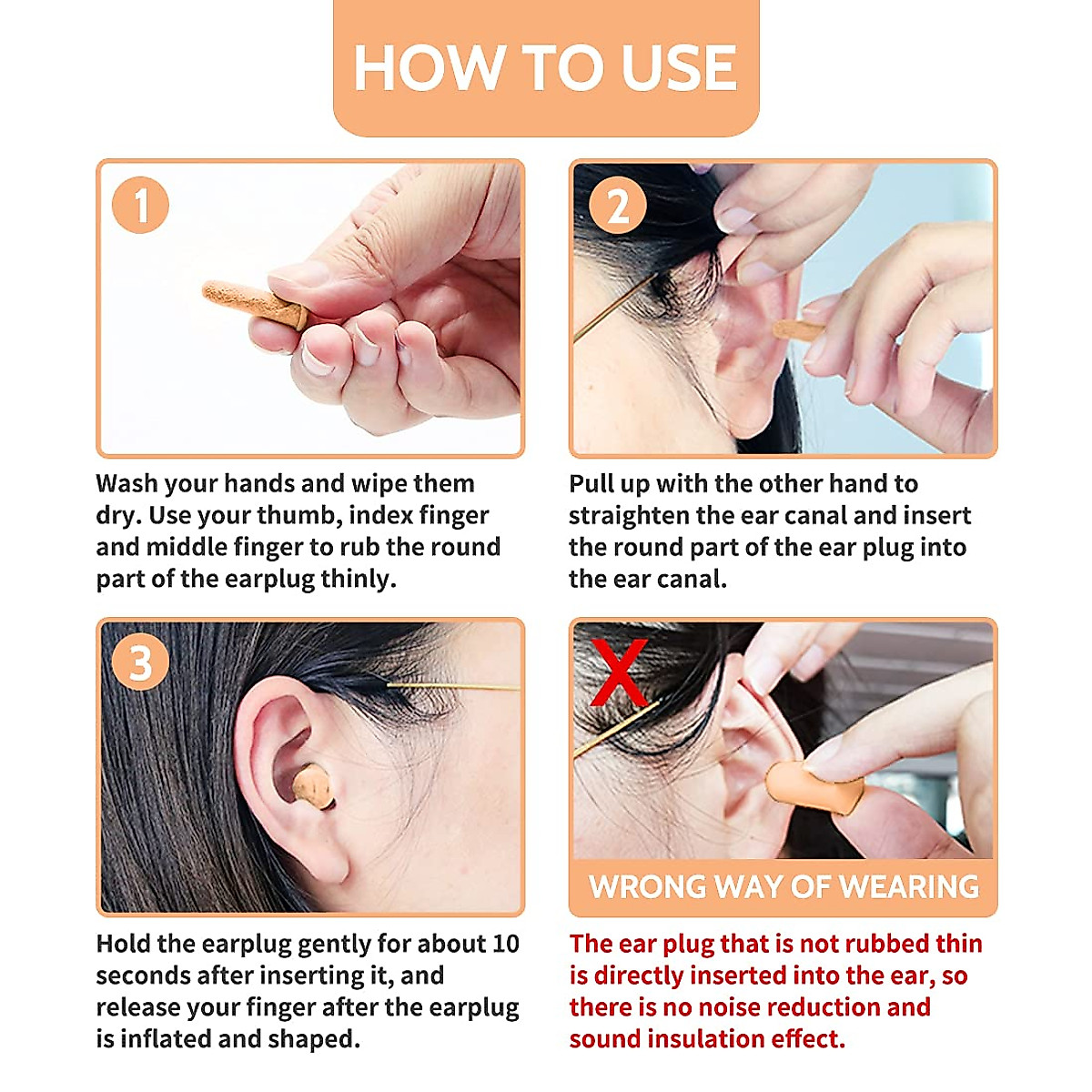 HOW TO USE

1

Wash your hands and wipe them dry. Use your thumb, index finger and middle finger to rub the round part of the earplug thinly.

2

Pull up with the other hand to straighten the ear canal and insert the round part of the ear plug into the ear canal.

3

Hold the earplug gently for about 10 seconds after inserting it, and release your finger after the earplug is inflated and shaped.

X

WRONG WAY OF WEARING

The ear plug that is not rubbed thin is directly inserted into the ear, so there is no noise reduction and sound insulation effect.