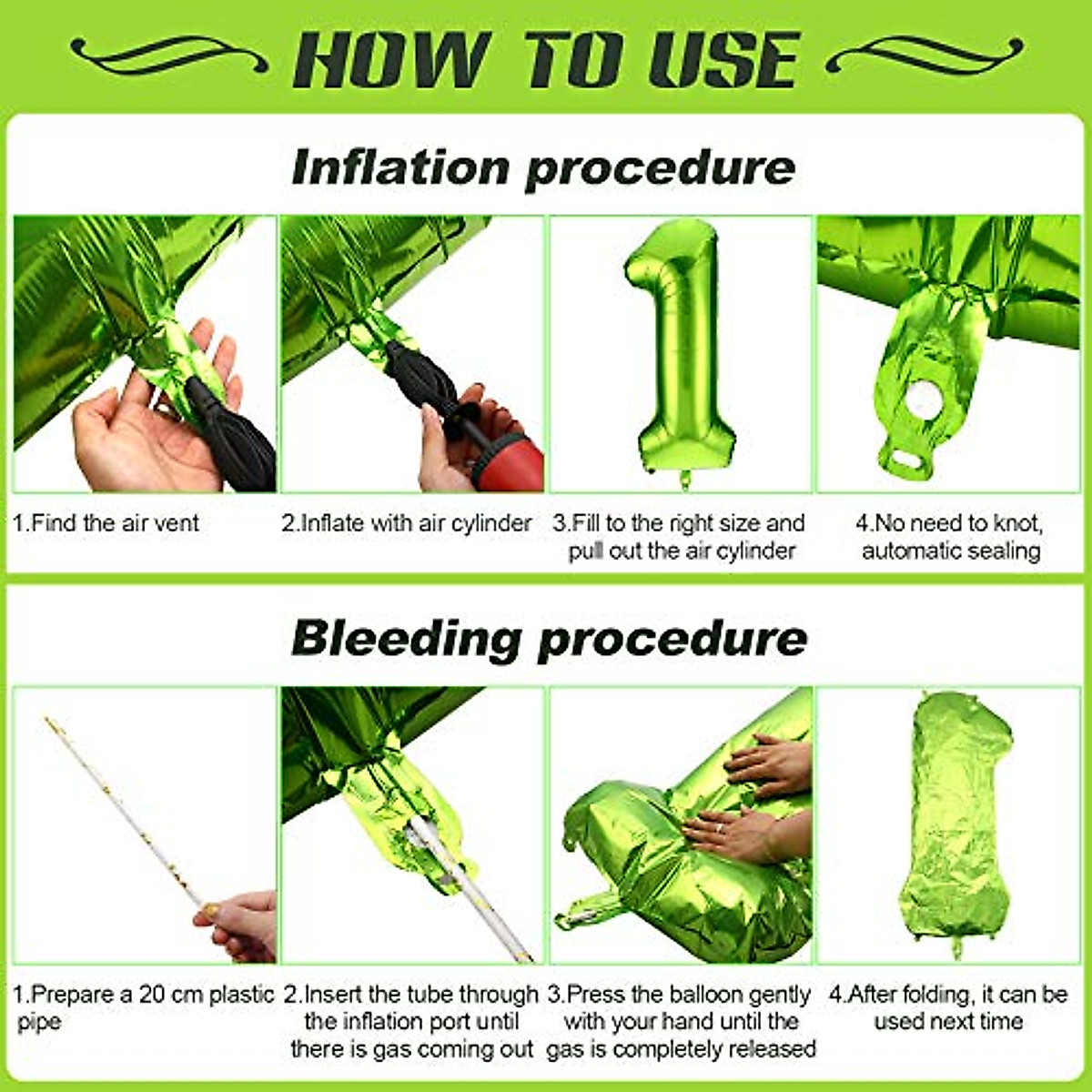 HOW TO USE

Inflation procedure

1.Find the air vent

2.Inflate with air cylinder

3.Fill to the right size and pull out the air cylinder

4.No need to knot, automatic sealing

Bleeding procedure

1.Prepare a 20 cm plastic pipe

2.Insert the tube through the inflation port until there is gas coming out

3.Press the balloon gently with your hand until the gas is completely released

4.After folding, it can be used next time