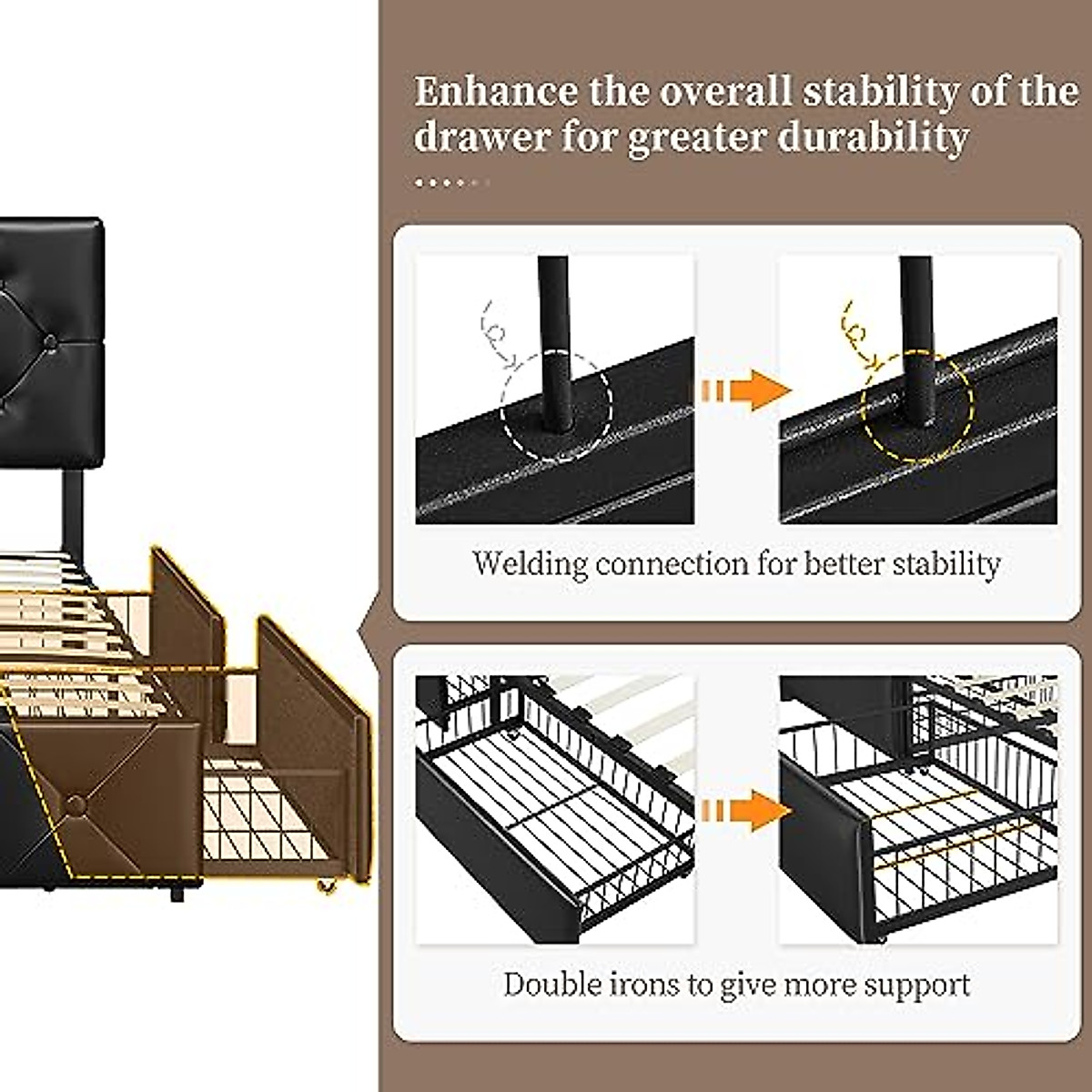 Enhance the overall stability of the drawer for greater durability

Welding connection for better stability

Double irons to give more support