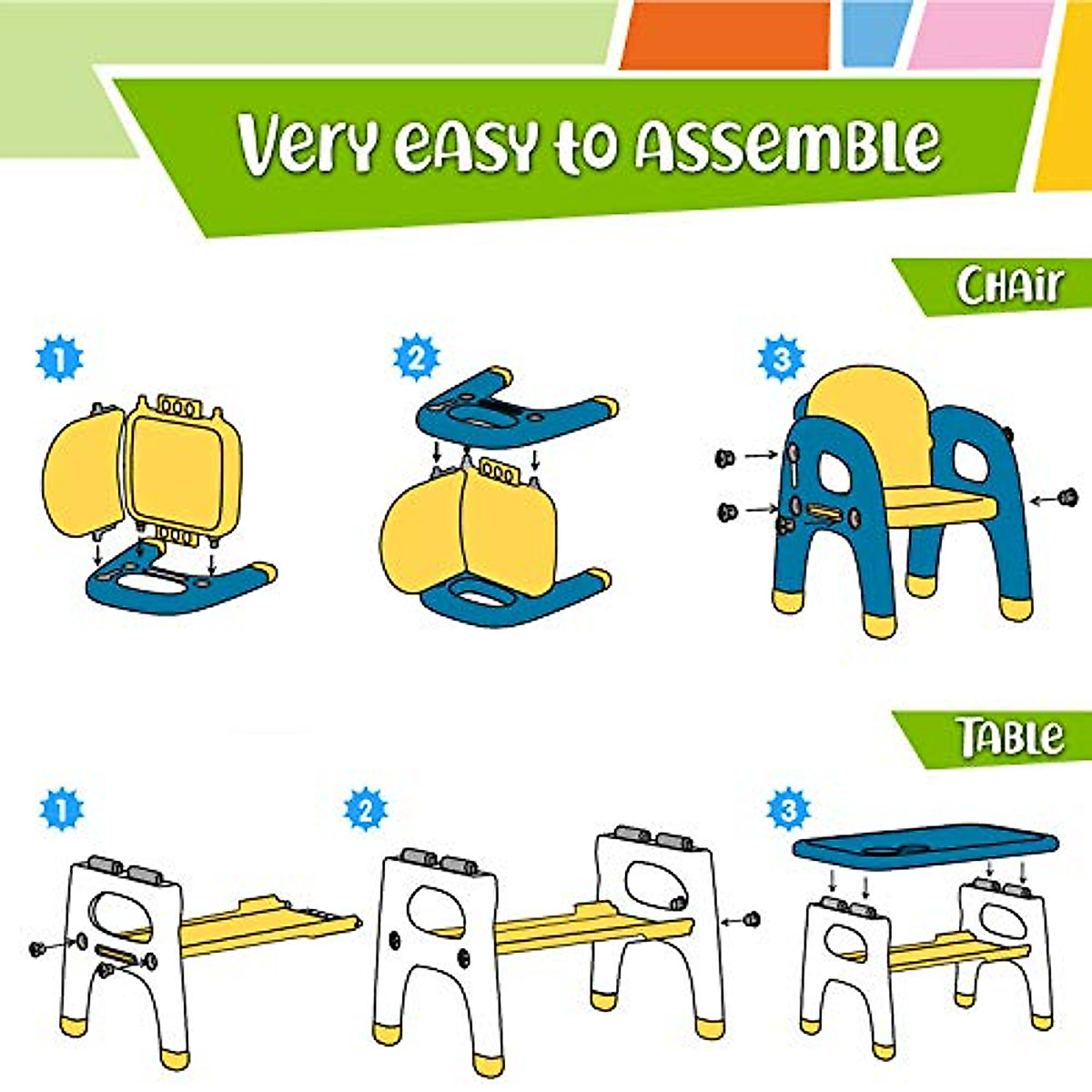 Very easy to assemble

Chair

1

2

3

Table

1

2

3