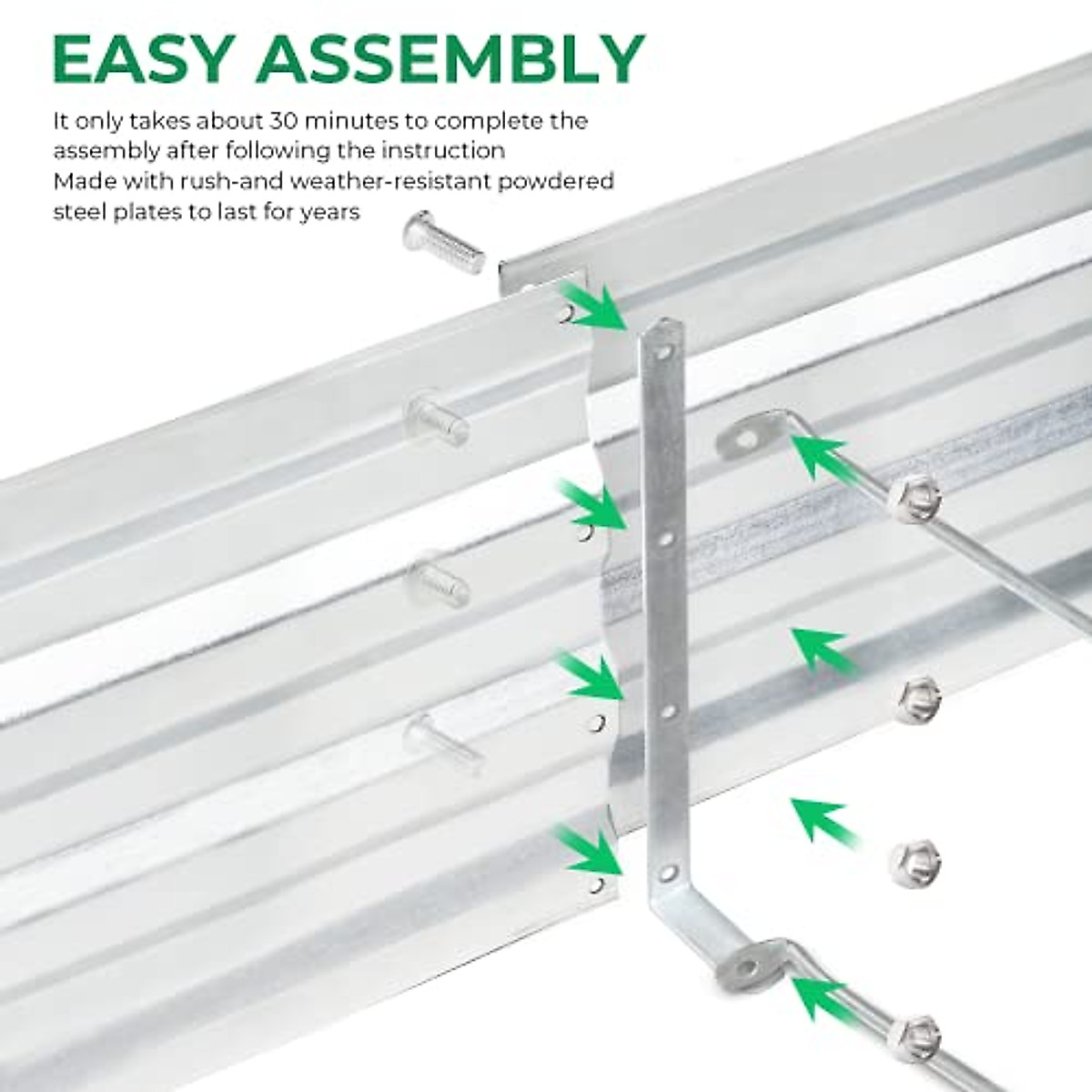 EASY ASSEMBLY

It only takes about 30 minutes to complete the assembly after following the instruction
Made with rush-and weather-resistant powdered steel plates to last for years