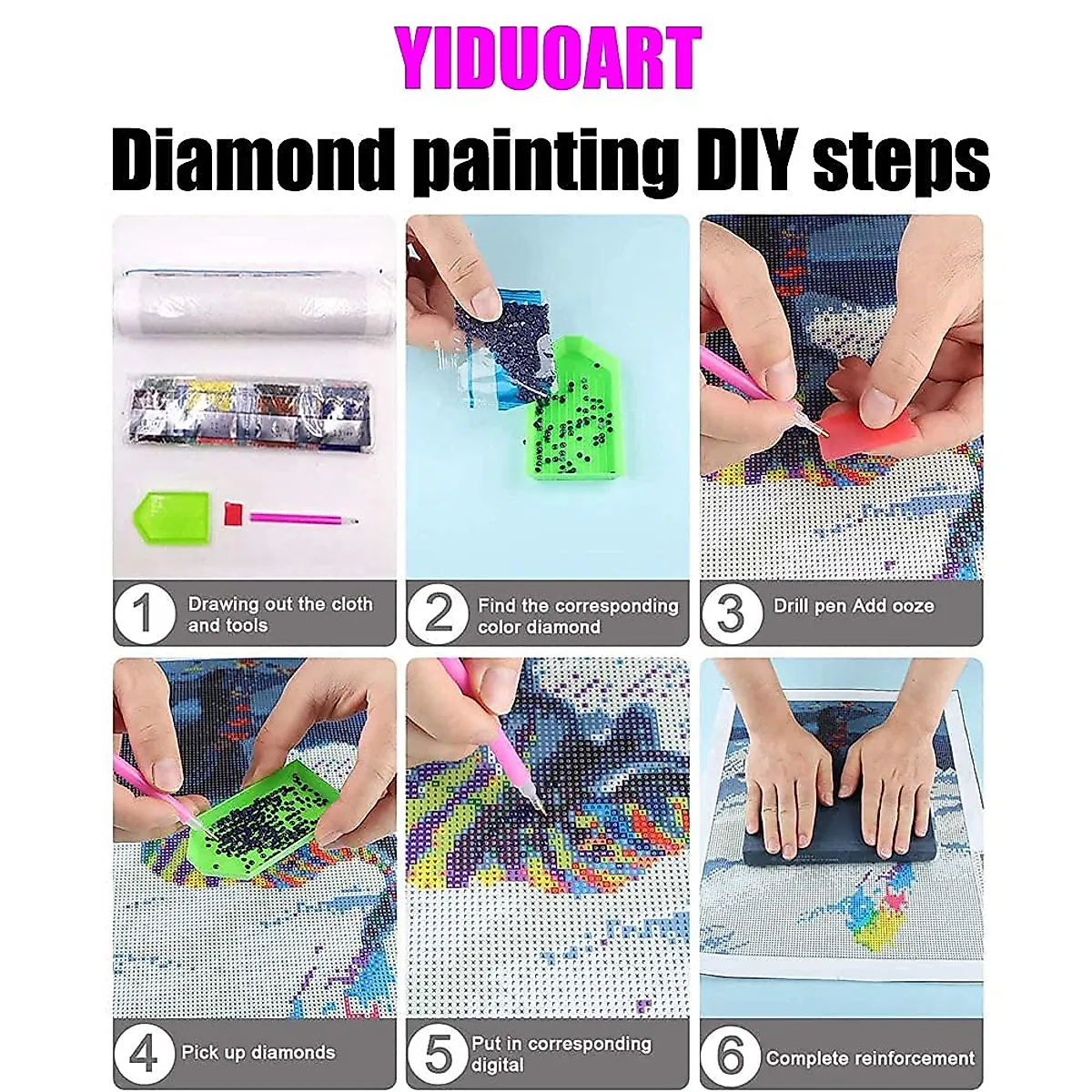 YIDUOART

Diamond painting DIY steps

1 Drawing out the cloth and tools

2 Find the corresponding color diamond

3 Drill pen Add ooze

4 Pick up diamonds

5 Put in corresponding digital

6 Complete reinforcement